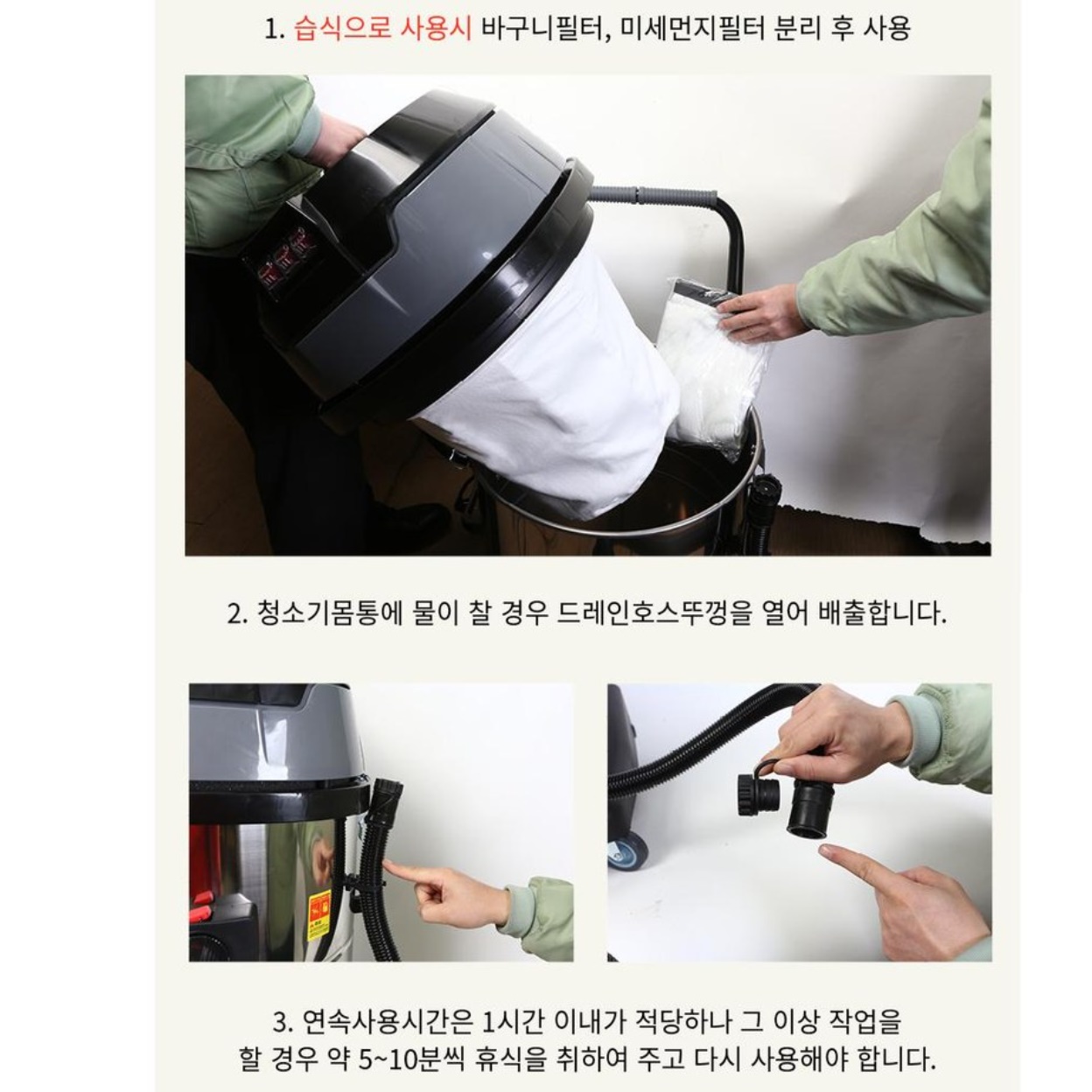 1. 습식으로 사용시 바구니필터, 미세먼지필터 분리 후 사용

2. 청소기몸통에 물이 찰 경우 드레인호스뚜껑을 열어 배출합니다.

3. 연속사용시간은 1시간 이내가 적당하나 그 이상 작업을 할 경우 약 5~10분씩 휴식을 취하여 주고 다시 사용해야 합니다.