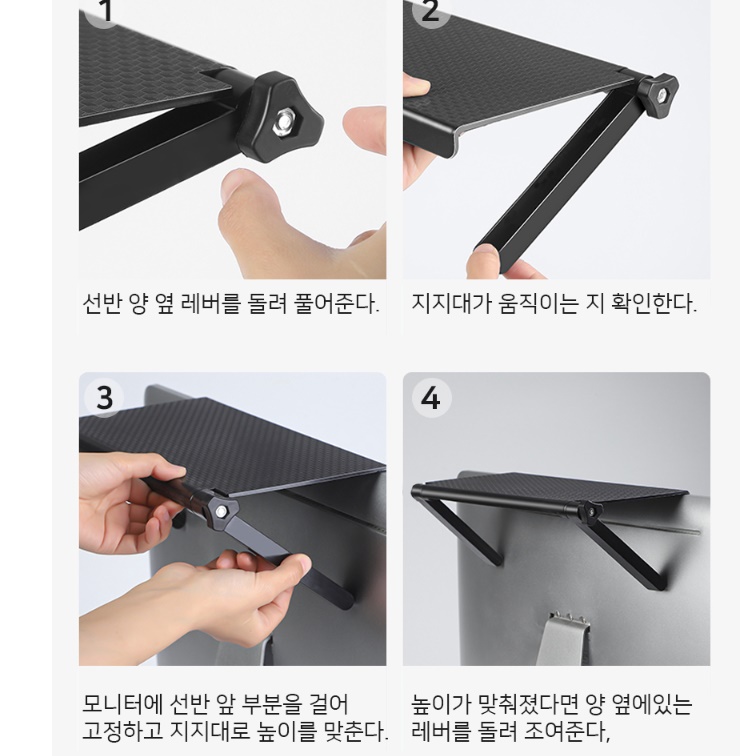 1

선반 양 옆 레버를 돌려 풀어준다.

2

지지대가 움직이는 지 확인한다.

3

모니터에 선반 앞 부분을 걸어 고정하고 지지대로 높이를 맞춘다.

4

높이가 맞춰졌다면 양 옆에있는 레버를 돌려 조여준다,