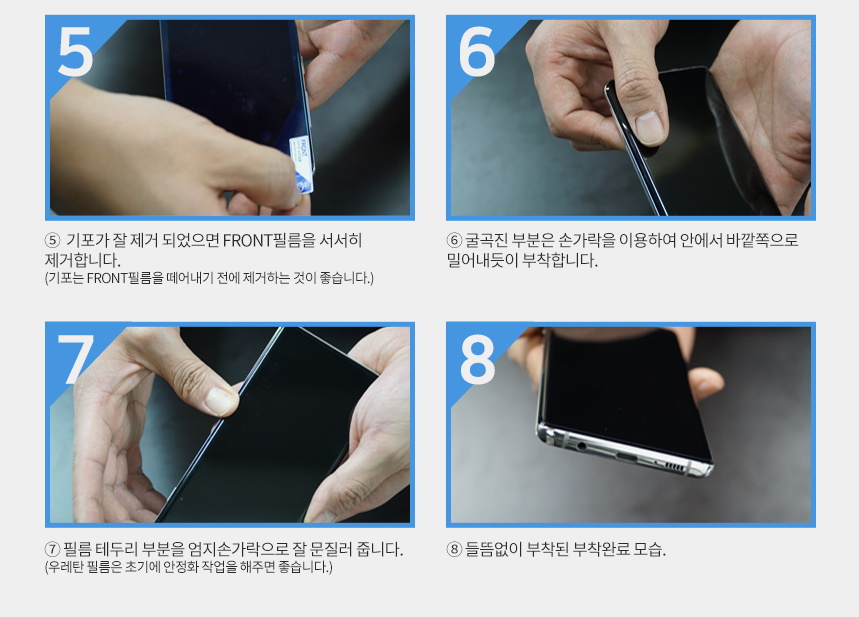 5

⑤ 기포가 잘 제거 되었으면 FRONT필름을 서서히 제거합니다.
(기포는 FRONT필름을 떼어내기 전에 제거하는 것이 좋습니다.)

6

⑥ 굴곡진 부분은 손가락을 이용하여 안에서 바깥쪽으로 밀어내듯이 부착합니다.

7

⑦ 필름 테두리 부분을 엄지손가락으로 잘 문질러 줍니다.
(우레탄 필름은 초기에 안정화 작업을 해주면 좋습니다.)

8

⑧ 들뜸없이 부착된 부착완료 모습.