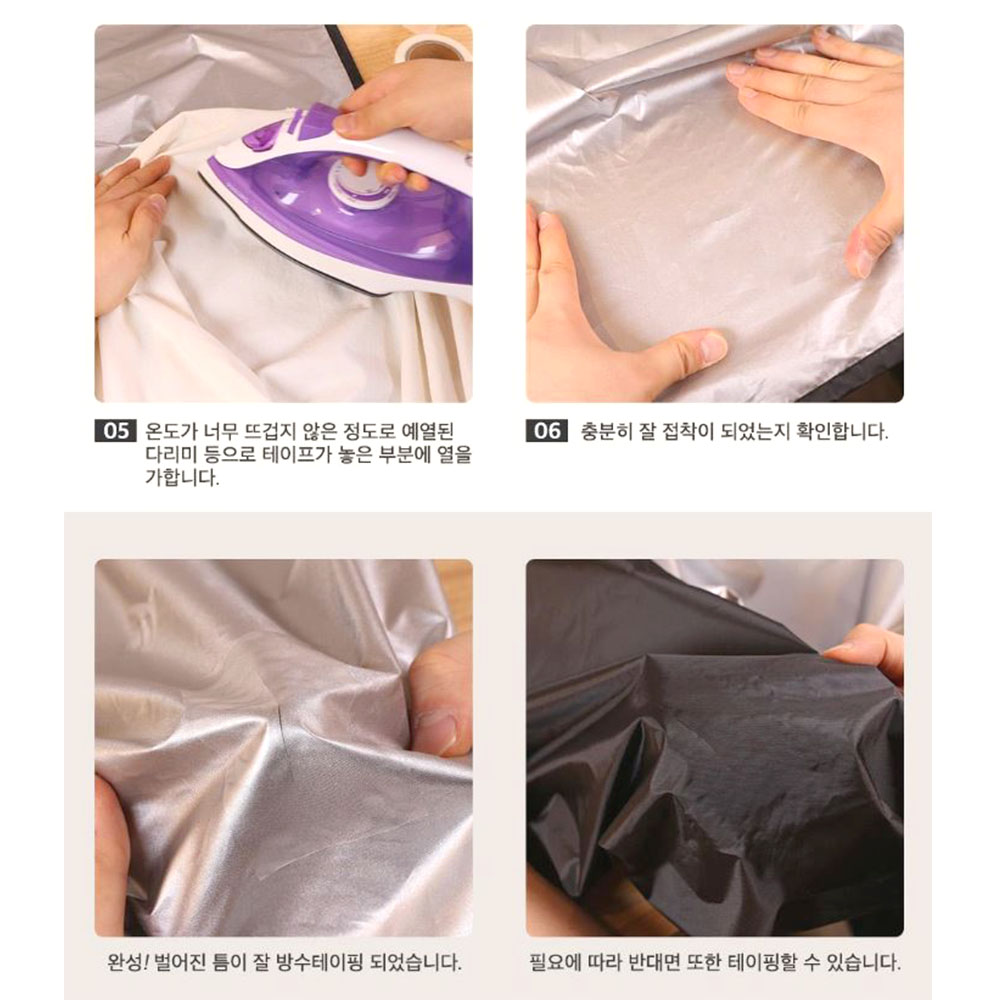 05 온도가 너무 뜨겁지 않은 정도로 예열된 다리미 등으로 테이프가 놓은 부분에 열을 가합니다.

06 충분히 잘 접착이 되었는지 확인합니다.

완성! 벌어진 틈이 잘 방수테이핑 되었습니다.

필요에 따라 반대면 또한 테이핑할 수 있습니다.