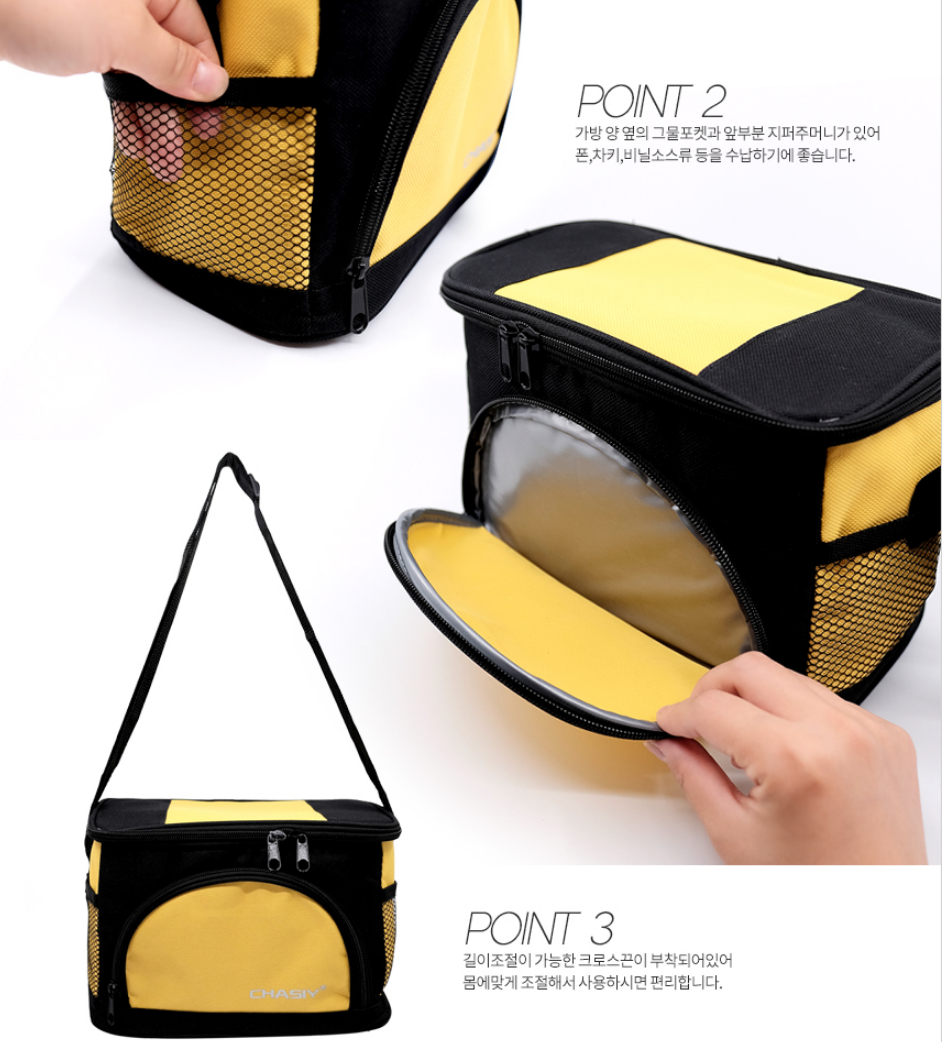 POINT 2
가방 양 옆의 그물포켓과 앞부분 지퍼주머니가 있어 폰,차키,비닐소스류 등을 수납하기에 좋습니다.

CHASIY

POINT 3
길이조절이 가능한 크로스끈이 부착되어있어 몸에맞게 조절해서 사용하시면 편리합니다.