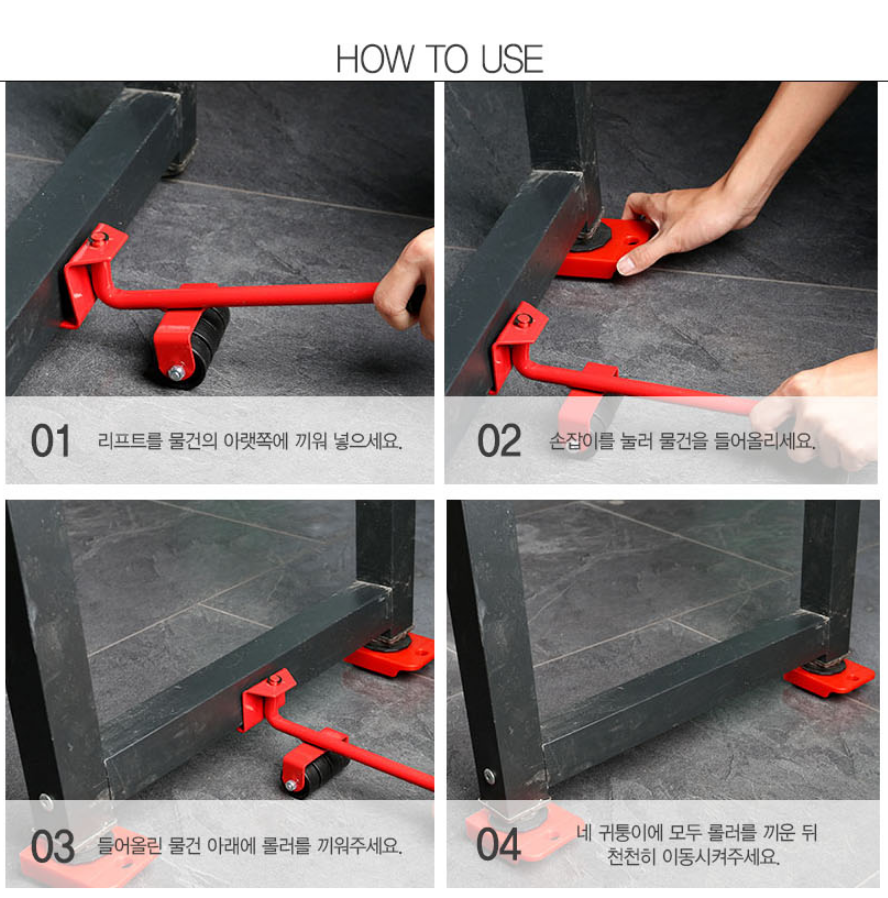 HOW TO USE

01 리프트를 물건의 아랫쪽에 끼워 넣으세요.

02 손잡이를 눌러 물건을 들어올리세요.

03 들어올린 물건 아래에 롤러를 끼워주세요.

04 네 귀퉁이에 모두 롤러를 끼운 뒤 천천히 이동시켜주세요.