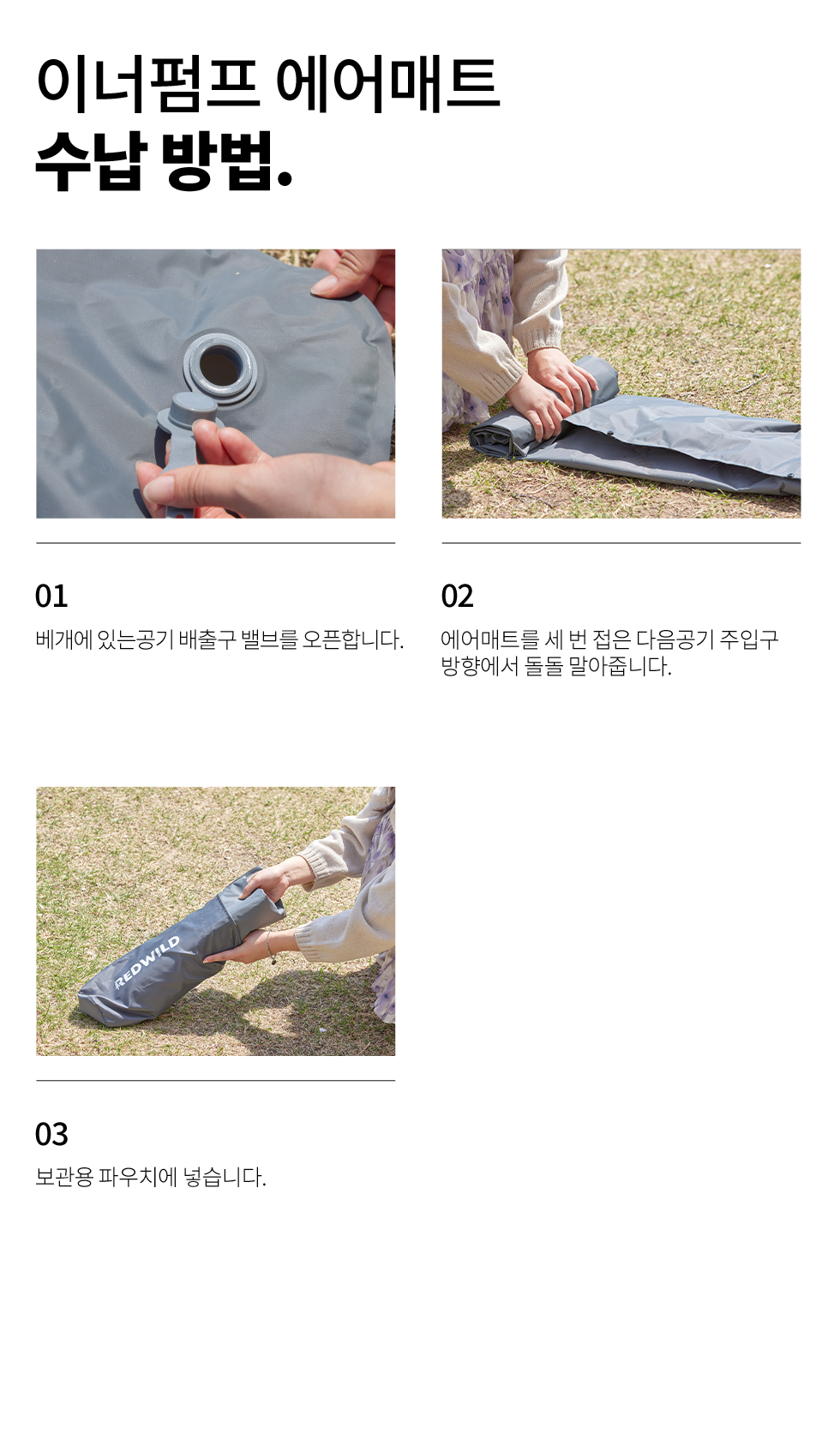 이너펌프 에어매트
수납 방법.

01
베개에 있는공기 배출구 밸브를 오픈합니다.

02
에어매트를 세 번 접은 다음공기 주입구 방향에서 돌돌 말아줍니다.

REDWILD

03
보관용 파우치에 넣습니다.