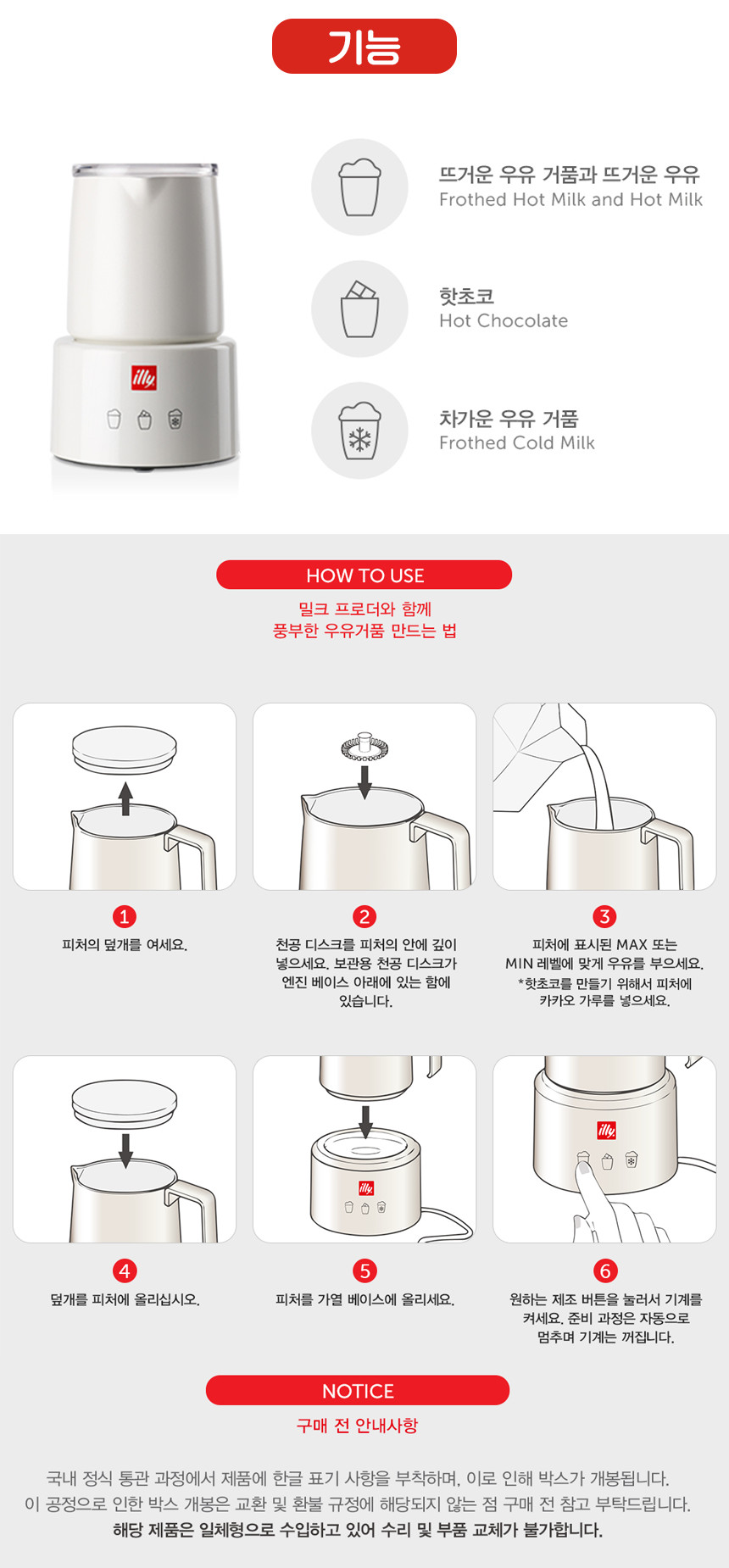 기능

illy

뜨거운 우유 거품과 뜨거운 우유
Frothed Hot Milk and Hot Milk

핫초코
Hot Chocolate

차가운 우유 거품
Frothed Cold Milk

HOW TO USE

밀크 프로더와 함께
풍부한 우유거품 만드는 법

1
피처의 덮개를 여세요.

2
천공 디스크를 피처의 안에 깊이 넣으세요. 보관용 천공 디스크가 엔진 베이스 아래에 있는 함에 있습니다.

3
피처에 표시된 MAX 또는 MIN 레벨에 맞게 우유를 부으세요.
*핫초코를 만들기 위해서 피처에 카카오 가루를 넣으세요.

4
덮개를 피처에 올리십시오.

illy

5
피처를 가열 베이스에 올리세요.

illy

6
원하는 제조 버튼을 눌러서 기계를 켜세요. 준비 과정은 자동으로 멈추며 기계는 꺼집니다.

NOTICE

구매 전 안내사항

국내 정식 통관 과정에서 제품에 한글 표기 사항을 부착하며, 이로 인해 박스가 개봉됩니다.
이 공정으로 인한 박스 개봉은 교환 및 환불 규정에 해당되지 않는 점 구매 전 참고 부탁드립니다.
해당 제품은 일체형으로 수입하고 있어 수리 및 부품 교체가 불가합니다.