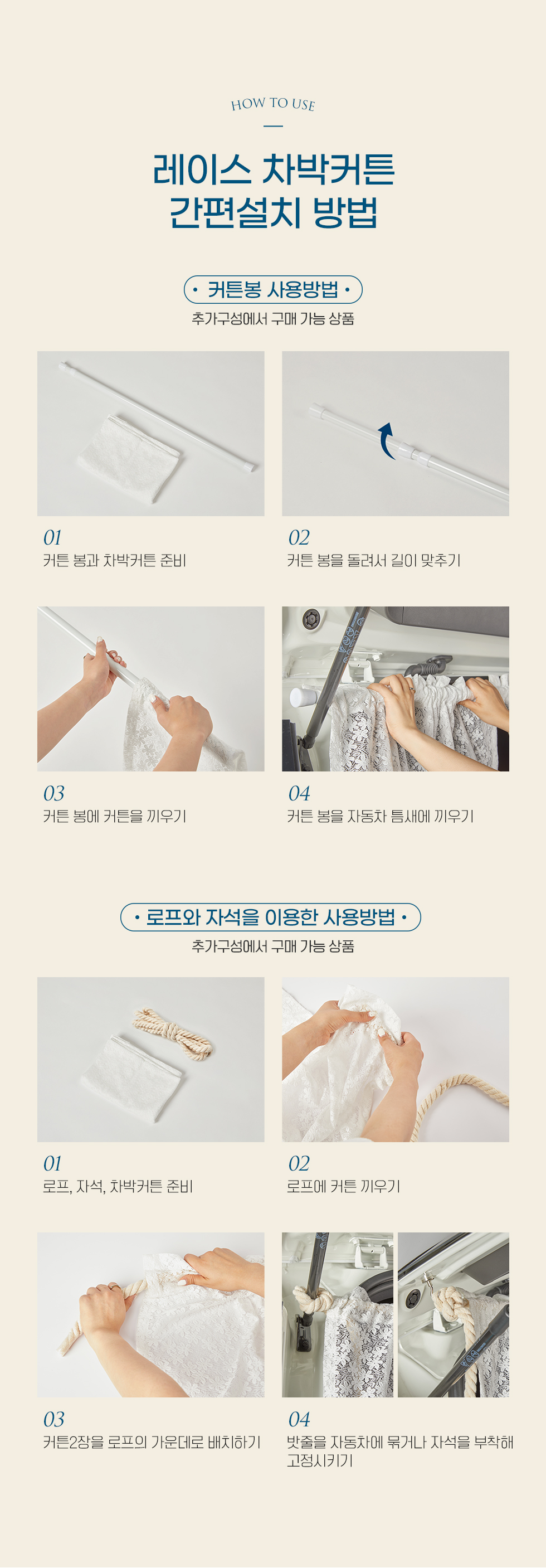 HOW TO USE

레이스 차박커튼
간편설치 방법

• 커튼봉 사용방법 •
추가구성에서 구매 가능 상품

01
커튼 봉과 차박커튼 준비

02
커튼 봉을 돌려서 길이 맞추기

03
커튼 봉에 커튼을 끼우기

04
커튼 봉을 자동차 틈새에 끼우기

• 로프와 자석을 이용한 사용방법 •
추가구성에서 구매 가능 상품

01
로프, 자석, 차박커튼 준비

02
로프에 커튼 끼우기

03
커튼2장을 로프의 가운데로 배치하기

04
밧줄을 자동차에 묶거나 자석을 부착해 고정시키기