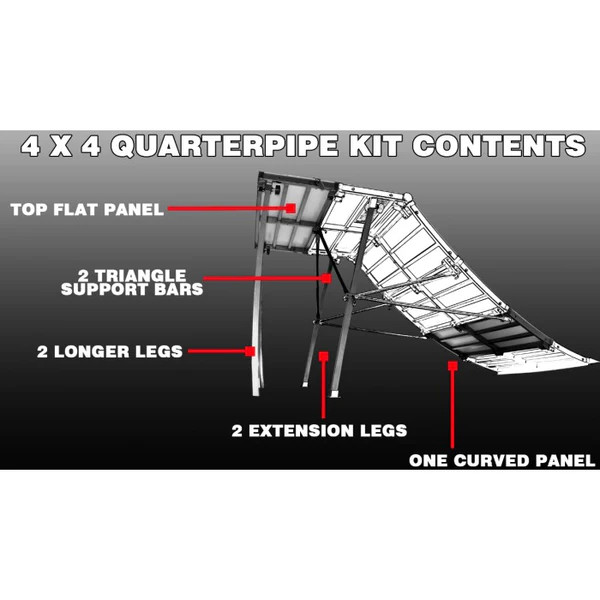 4 X 4 QUARTERPIPE KIT CONTENTS

TOP FLAT PANEL

2 TRIANGLE SUPPORT BARS

2 LONGER LEGS

2 EXTENSION LEGS

ONE CURVED PANEL