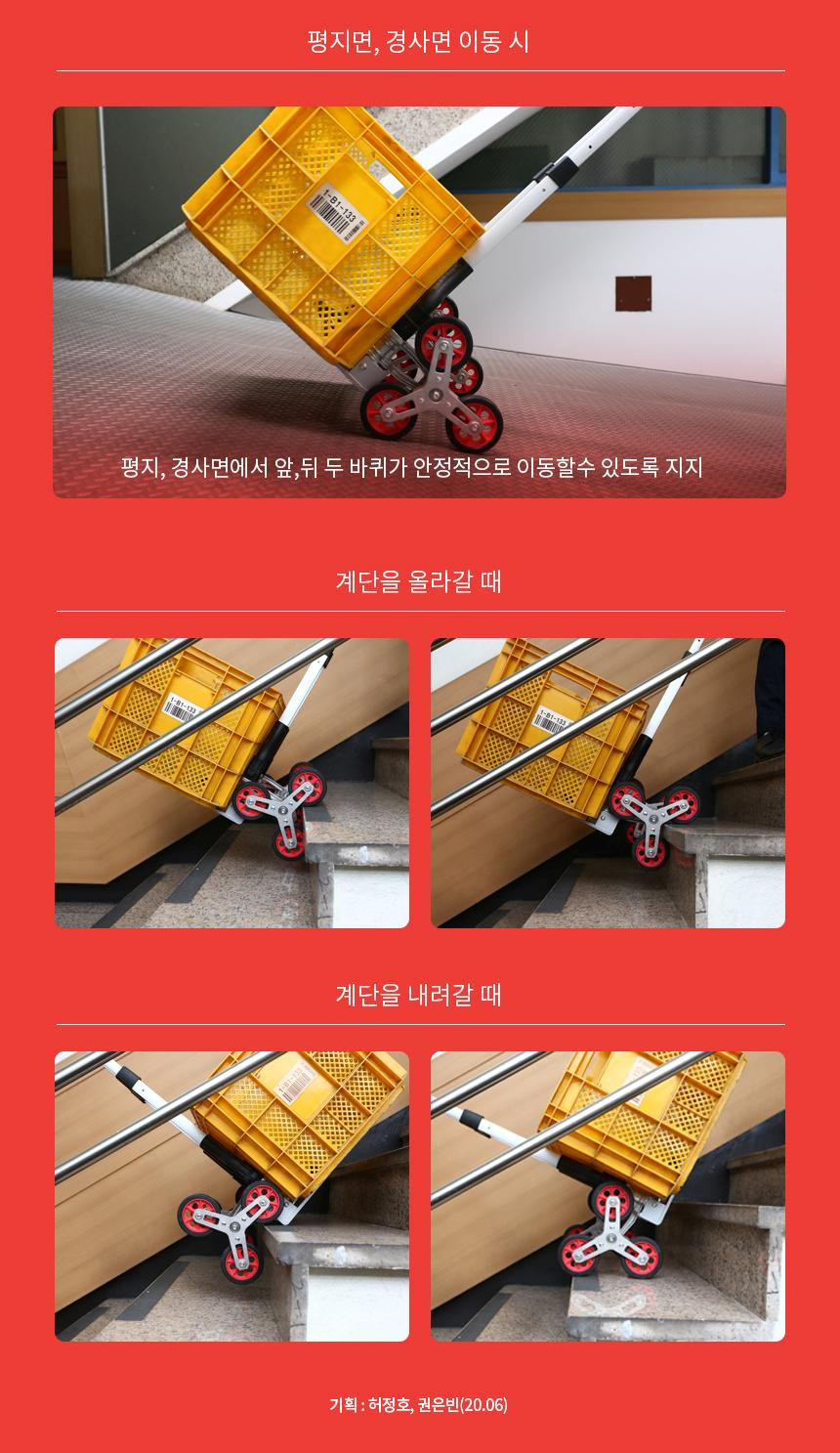 평지면, 경사면 이동 시

1-B1-133

평지, 경사면에서 앞,뒤 두 바퀴가 안정적으로 이동할수 있도록 지지

계단을 올라갈 때

1-B1-133

1-B1-133

계단을 내려갈 때

1-B1-133

기획 : 허정호, 권은빈(20.06)