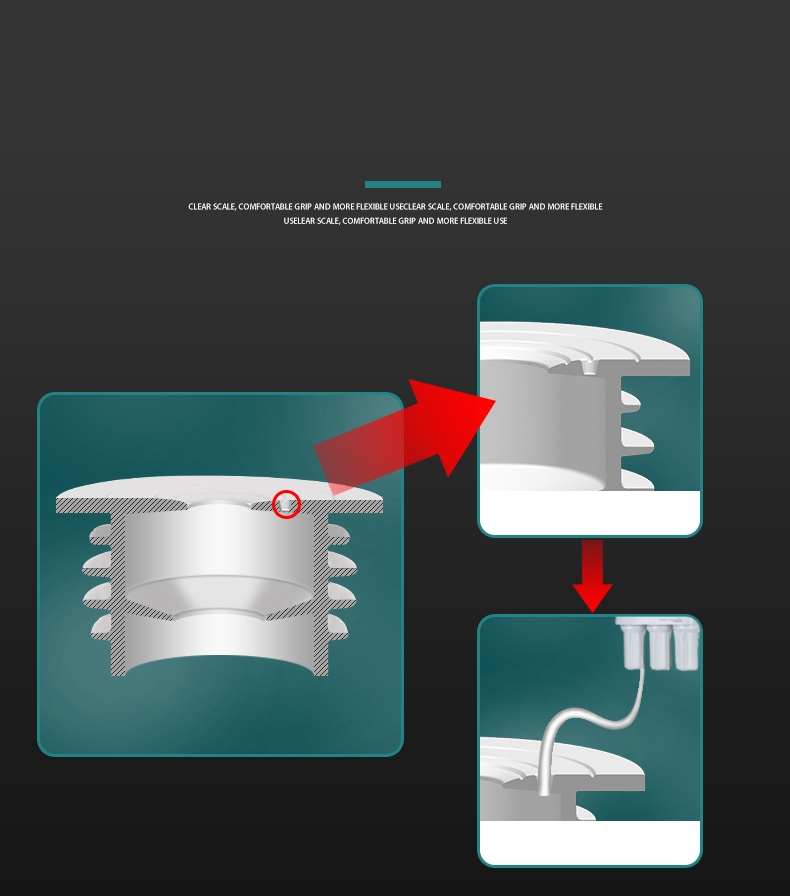 CLEAR SCALE, COMFORTABLE GRIP AND MORE FLEXIBLE USECLEAR SCALE, COMFORTABLE GRIP AND MORE FLEXIBLE USELEAR SCALE, COMFORTABLE GRIP AND MORE FLEXIBLE USE