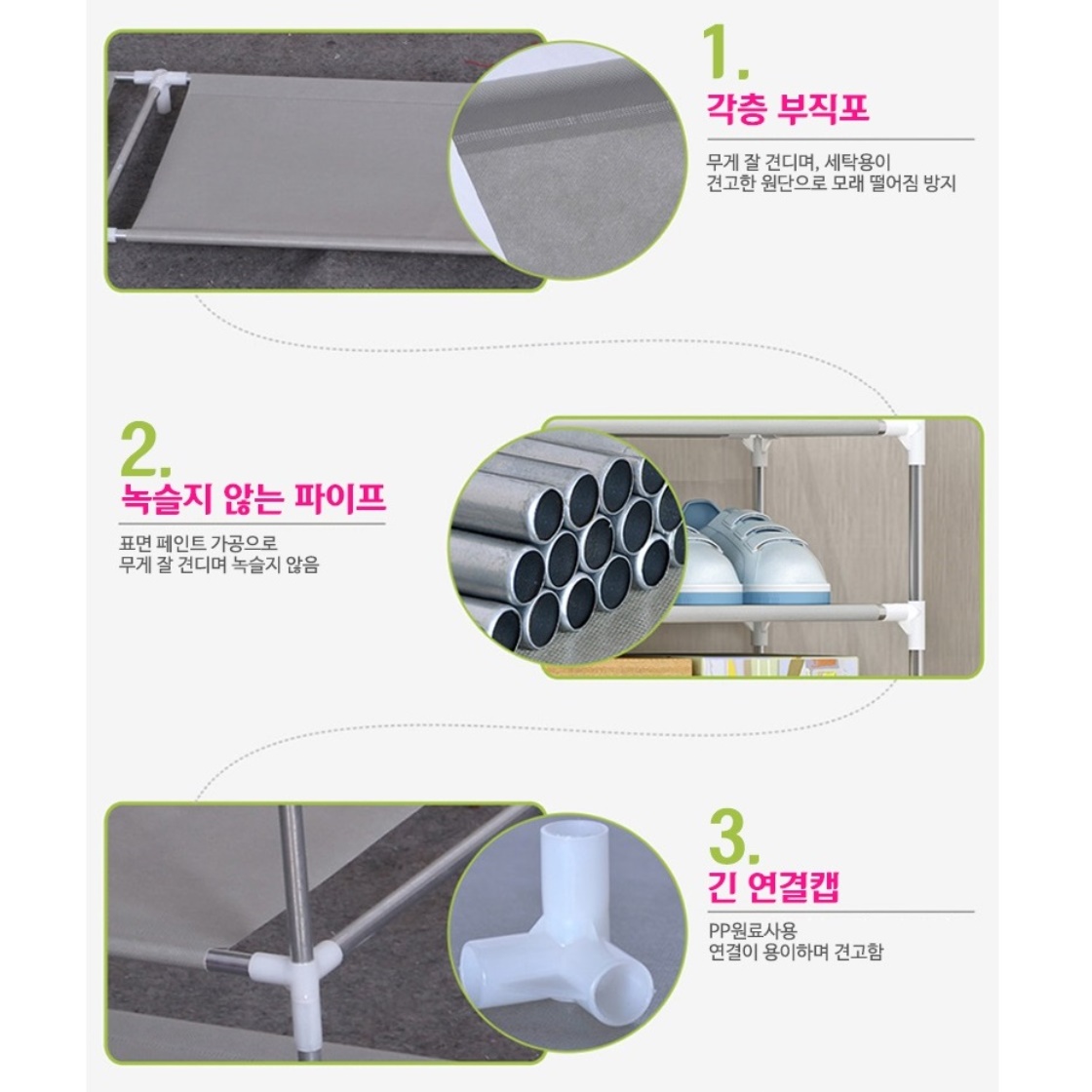 1.

각층 부직포

무게 잘 견디며, 세탁용이
견고한 원단으로 모래 떨어짐 방지

2.

녹슬지 않는 파이프

표면 페인트 가공으로
무게 잘 견디며 녹슬지 않음

3.

긴 연결캡

PP원료사용
연결이 용이하며 견고함