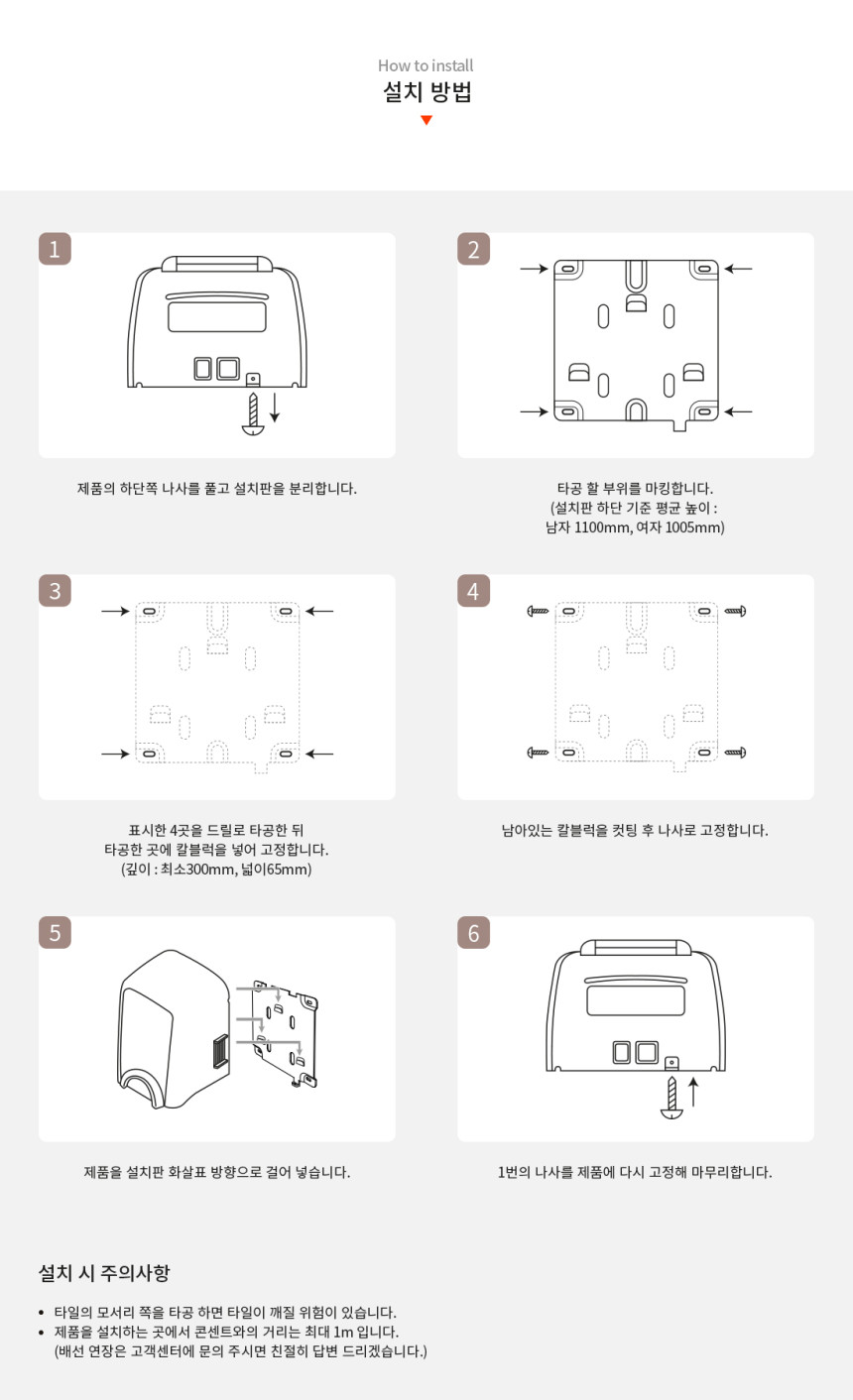 How to install
설치 방법

1

제품의 하단쪽 나사를 풀고 설치판을 분리합니다.

2

타공 할 부위를 마킹합니다.
(설치판 하단 기준 평균 높이 :
남자 1100mm, 여자 1005mm)

3

표시한 4곳을 드릴로 타공한 뒤
타공한 곳에 칼블럭을 넣어 고정합니다.
(깊이 : 최소300mm, 넓이65mm)

4

남아있는 칼블럭을 컷팅 후 나사로 고정합니다.

5

제품을 설치판 화살표 방향으로 걸어 넣습니다.

6

1번의 나사를 제품에 다시 고정해 마무리합니다.

설치 시 주의사항

• 타일의 모서리 쪽을 타공 하면 타일이 깨질 위험이 있습니다.
• 제품을 설치하는 곳에서 콘센트와의 거리는 최대 1m 입니다.
(배선 연장은 고객센터에 문의 주시면 친절히 답변 드리겠습니다.)