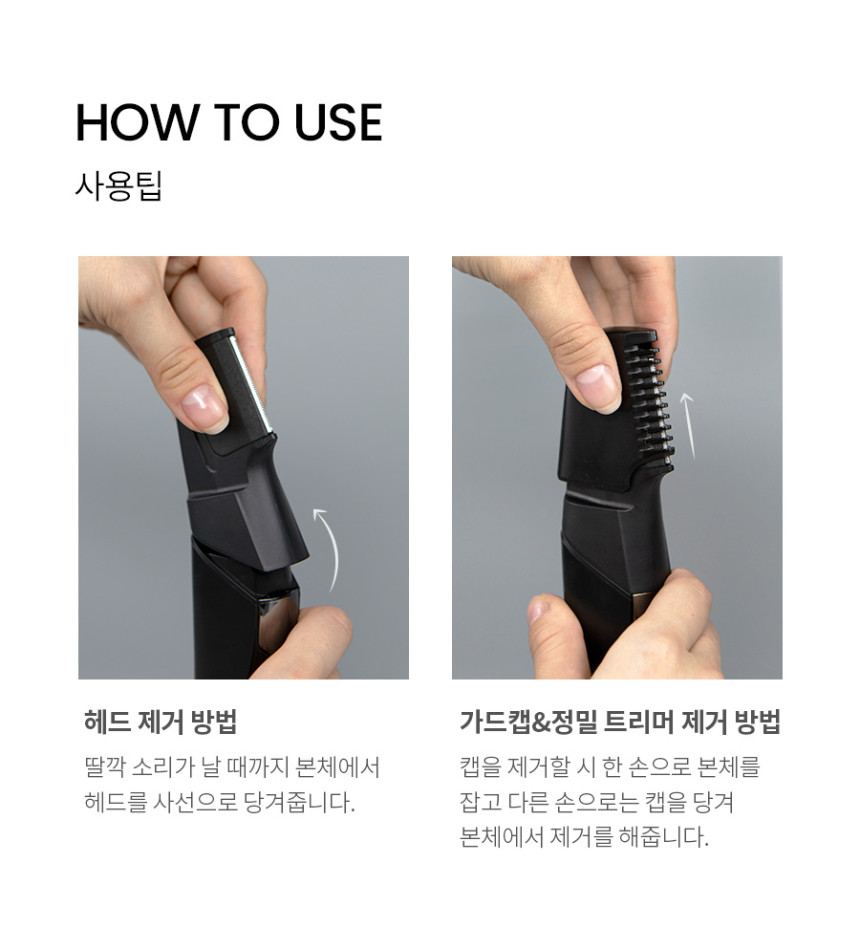 HOW TO USE
사용팁

헤드 제거 방법
딸깍 소리가 날 때까지 본체에서 헤드를 사선으로 당겨줍니다.

가드캡&정밀 트리머 제거 방법
캡을 제거할 시 한 손으로 본체를 잡고 다른 손으로는 캡을 당겨 본체에서 제거를 해줍니다.