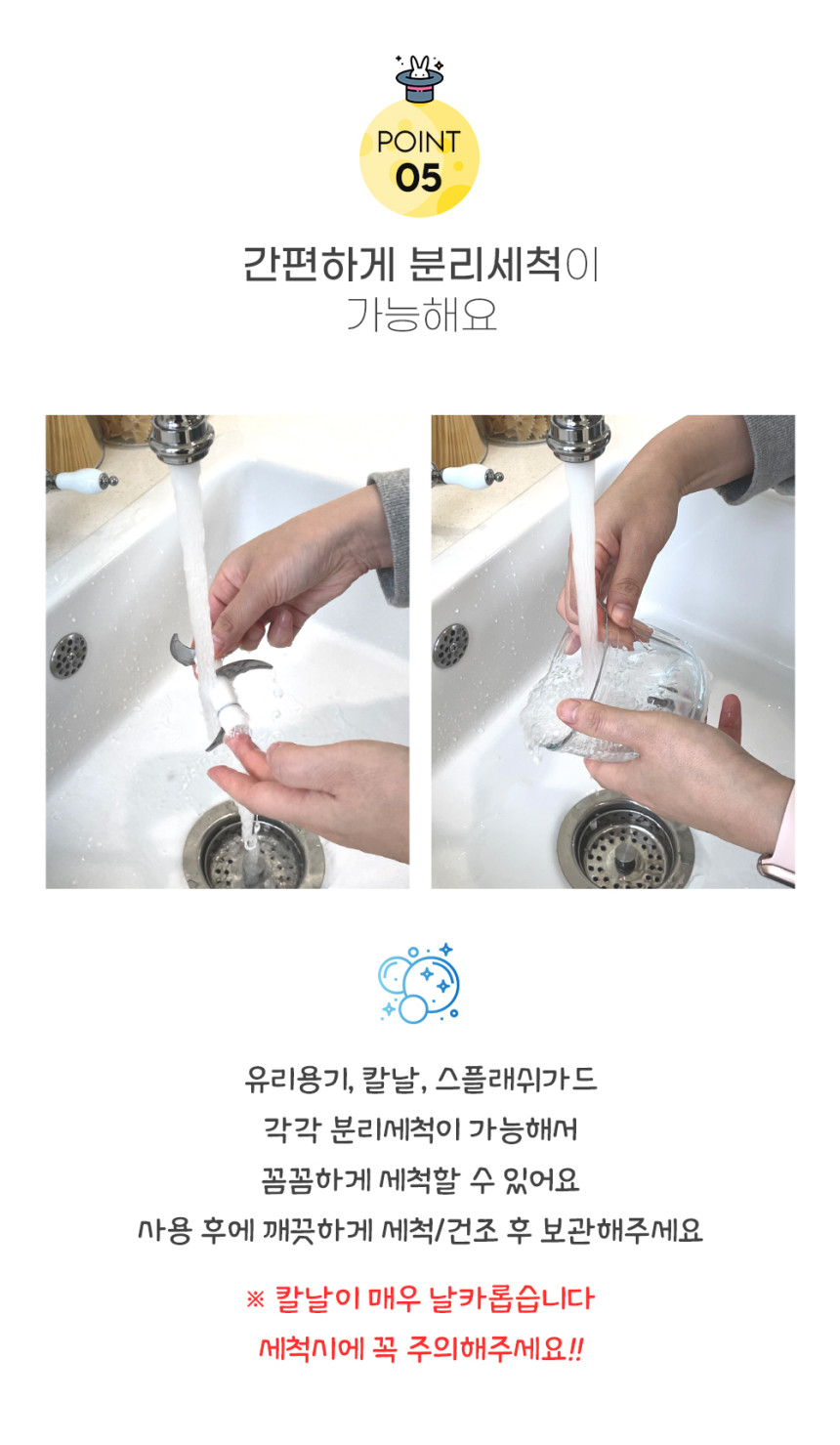 POINT
05

간편하게 분리세척이
가능해요

유리용기, 칼날, 스플래쉬가드
각각 분리세척이 가능해서
꼼꼼하게 세척할 수 있어요
사용 후에 깨끗하게 세척/건조 후 보관해주세요

※ 칼날이 매우 날카롭습니다
세척시에 꼭 주의해주세요!!