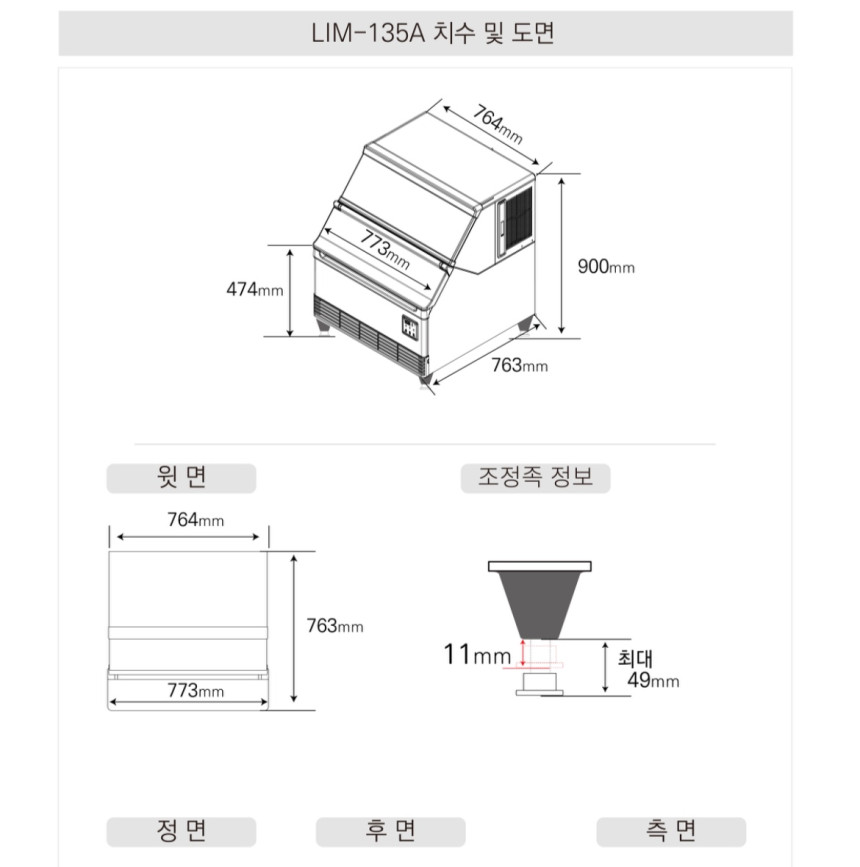 LIM-135A 치수 및 도면

764mm
773mm
474mm
900mm
763mm

윗 면

764mm
763mm
773mm

조정족 정보

11mm
최대
49mm

정 면

후 면

측 면