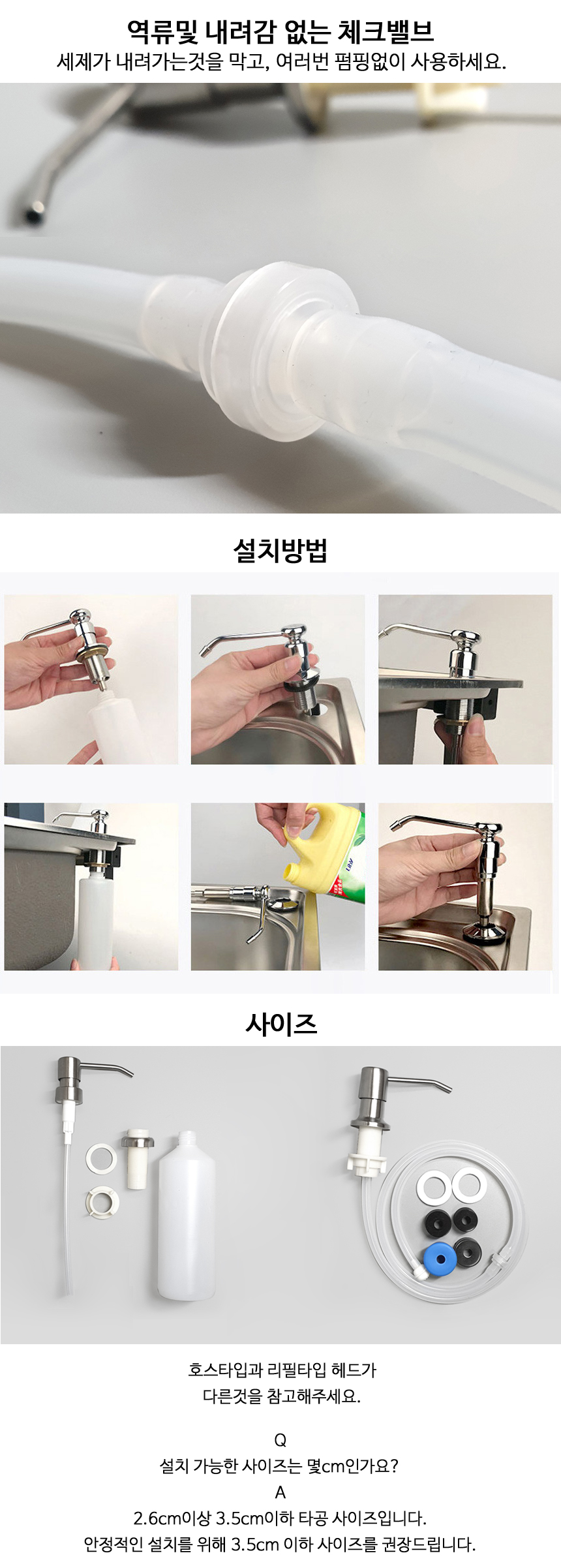 역류및 내려감 없는 체크밸브
세제가 내려가는것을 막고, 여러번 펌핑없이 사용하세요.

설치방법

사이즈

호스타입과 리필타입 헤드가
다른것을 참고해주세요.

Q
설치 가능한 사이즈는 몇cm인가요?
A
2.6cm이상 3.5cm이하 타공 사이즈입니다.
안정적인 설치를 위해 3.5cm 이하 사이즈를 권장드립니다.