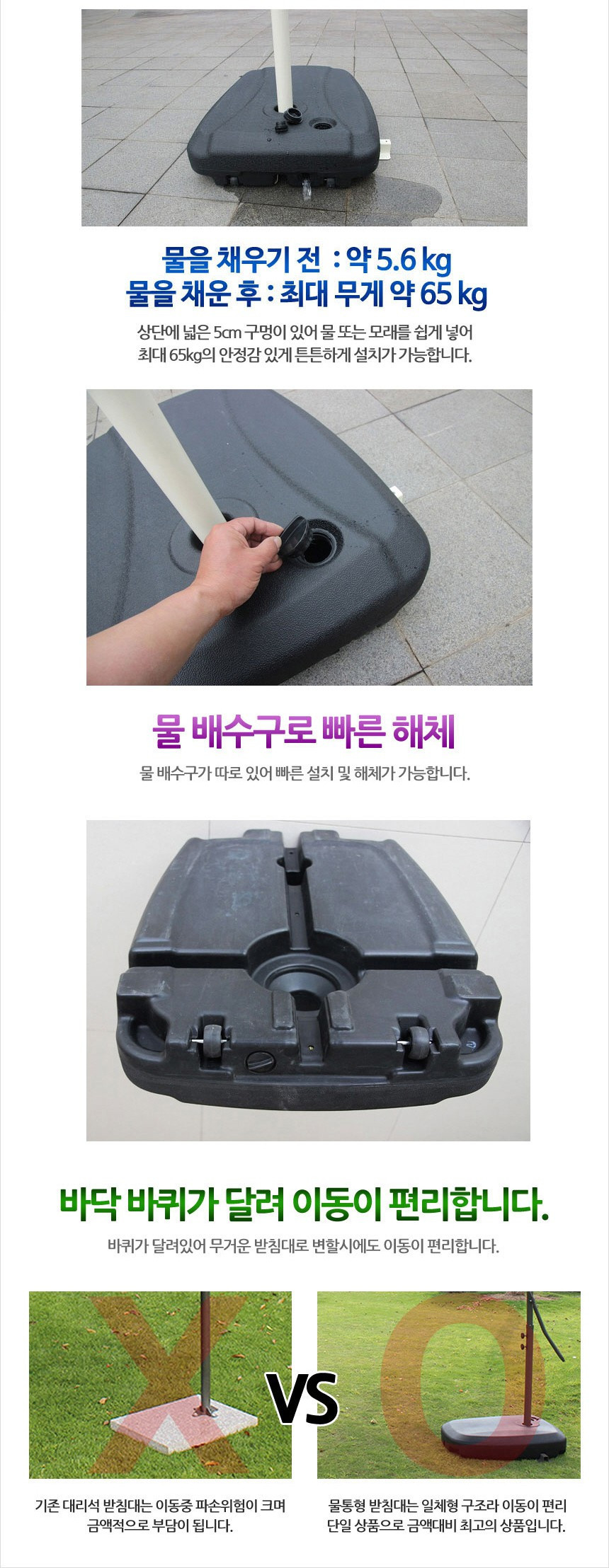 물을 채우기 전 : 약 5.6 kg
물을 채운 후 : 최대 무게 약 65 kg

상단에 넓은 5cm 구멍이 있어 물 또는 모래를 쉽게 넣어
최대 65kg의 안정감 있게 튼튼하게 설치가 가능합니다.

물 배수구로 빠른 해체

물 배수구가 따로 있어 빠른 설치 및 해체가 가능합니다.

바닥 바퀴가 달려 이동이 편리합니다.

바퀴가 달려있어 무거운 받침대로 변할시에도 이동이 편리합니다.

X

VS

O

기존 대리석 받침대는 이동중 파손위험이 크며
금액적으로 부담이 됩니다.

물통형 받침대는 일체형 구조라 이동이 편리
단일 상품으로 금액대비 최고의 상품입니다.