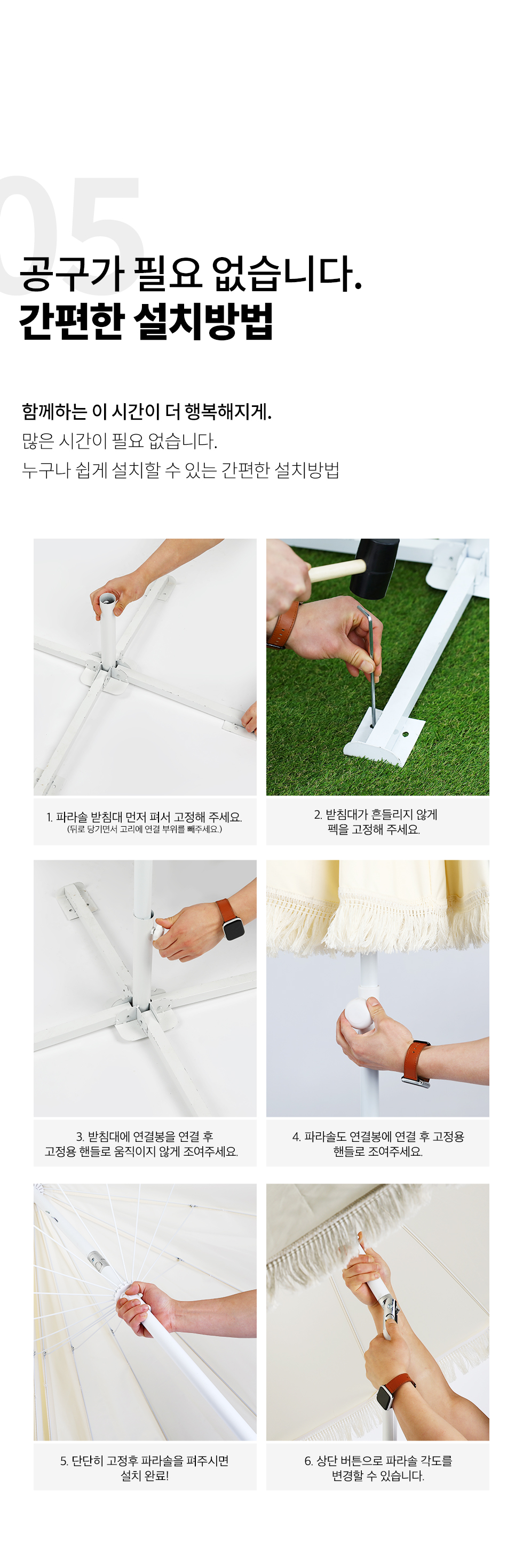 05

공구가 필요 없습니다.
간편한 설치방법

함께하는 이 시간이 더 행복해지게.
많은 시간이 필요 없습니다.
누구나 쉽게 설치할 수 있는 간편한 설치방법

1. 파라솔 받침대 먼저 펴서 고정해 주세요.
(뒤로 당기면서 고리에 연결 부위를 빼주세요.)

2. 받침대가 흔들리지 않게 펙을 고정해 주세요.

3. 받침대에 연결봉을 연결 후 고정용 핸들로 움직이지 않게 조여주세요.

4. 파라솔도 연결봉에 연결 후 고정용 핸들로 조여주세요.

5. 단단히 고정후 파라솔을 펴주시면 설치 완료!

6. 상단 버튼으로 파라솔 각도를 변경할 수 있습니다.