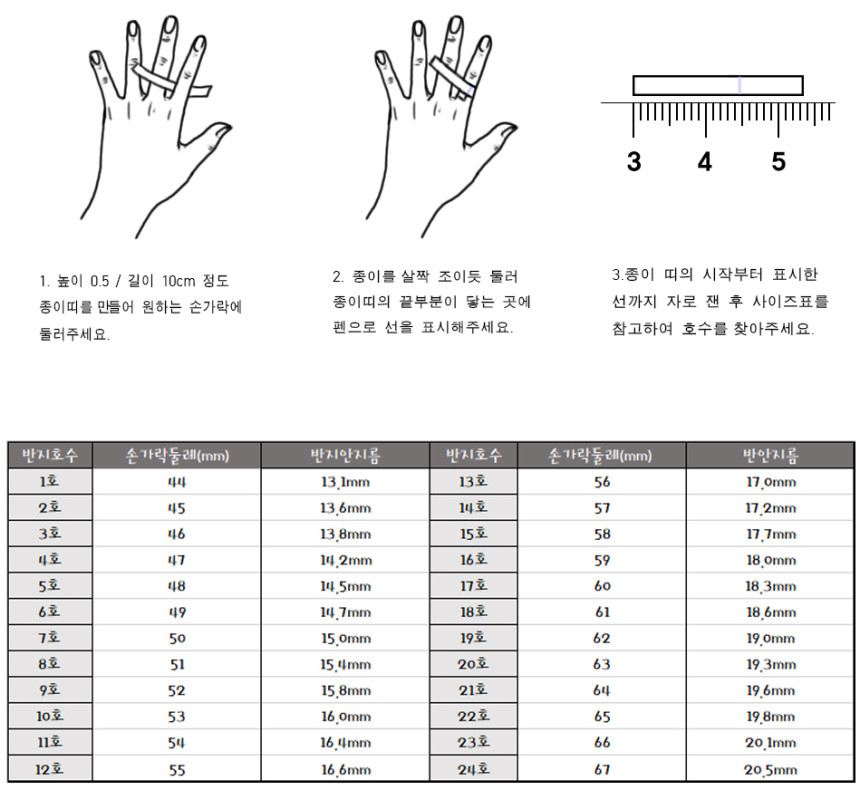 3 4 5

1. 높이 0.5 / 길이 10cm 정도 종이띠를 만들어 원하는 손가락에 둘러주세요.

2. 종이를 살짝 조이듯 둘러 종이띠의 끝부분이 닿는 곳에 펜으로 선을 표시해주세요.

3.종이 띠의 시작부터 표시한 선까지 자로 잰 후 사이즈표를 참고하여 호수를 찾아주세요.

| 반지호수 | 손가락둘레(mm) | 반지안지름 | 반지호수 | 손가락둘레(mm) | 반안지름 |
|---|---|---|---|---|---|
| 1호 | 44 | 13.1mm | 13호 | 56 | 17.0mm |
| 2호 | 45 | 13.6mm | 14호 | 57 | 17.2mm |
| 3호 | 46 | 13.8mm | 15호 | 58 | 17.7mm |
| 4호 | 47 | 14.2mm | 16호 | 59 | 18.0mm |
| 5호 | 48 | 14.5mm | 17호 | 60 | 18.3mm |
| 6호 | 49 | 14.7mm | 18호 | 61 | 18.6mm |
| 7호 | 50 | 15.0mm | 19호 | 62 | 19.0mm |
| 8호 | 51 | 15.4mm | 20호 | 63 | 19.3mm |
| 9호 | 52 | 15.8mm | 21호 | 64 | 19.6mm |
| 10호 | 53 | 16.0mm | 22호 | 65 | 19.8mm |
| 11호 | 54 | 16.4mm | 23호 | 66 | 20.1mm |
| 12호 | 55 | 16.6mm | 24호 | 67 | 20.5mm |