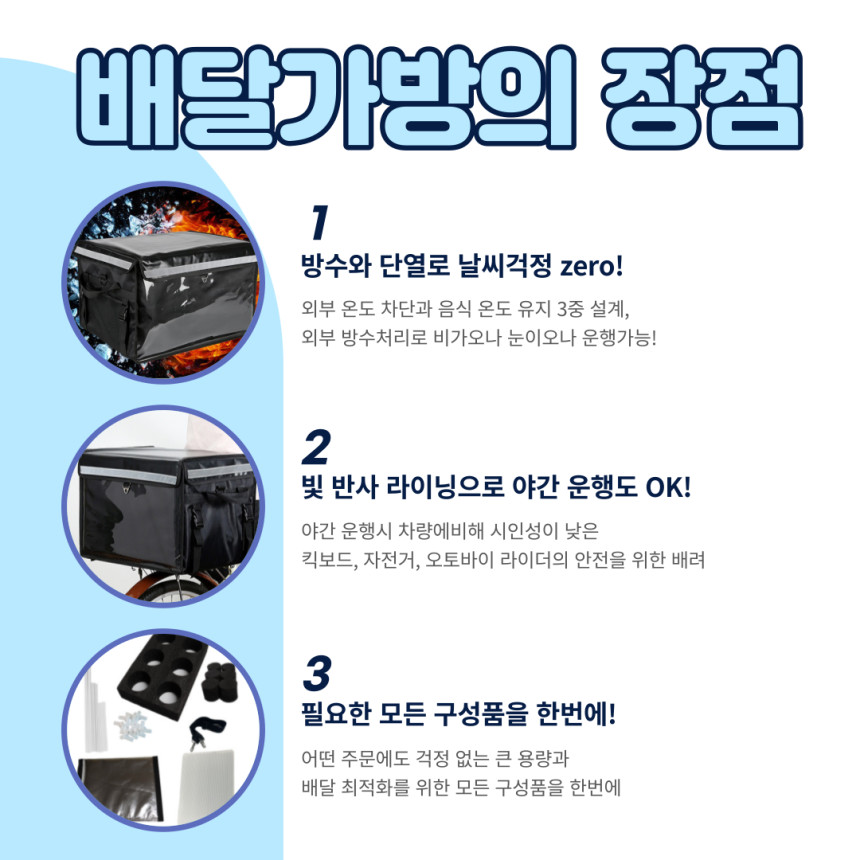 배달가방의 장점

1
방수와 단열로 날씨걱정 zero!
외부 온도 차단과 음식 온도 유지 3중 설계,
외부 방수처리로 비가오나 눈이오나 운행가능!

2
빛 반사 라이닝으로 야간 운행도 OK!
야간 운행시 차량에비해 시인성이 낮은
킥보드, 자전거, 오토바이 라이더의 안전을 위한 배려

3
필요한 모든 구성품을 한번에!
어떤 주문에도 걱정 없는 큰 용량과
배달 최적화를 위한 모든 구성품을 한번에