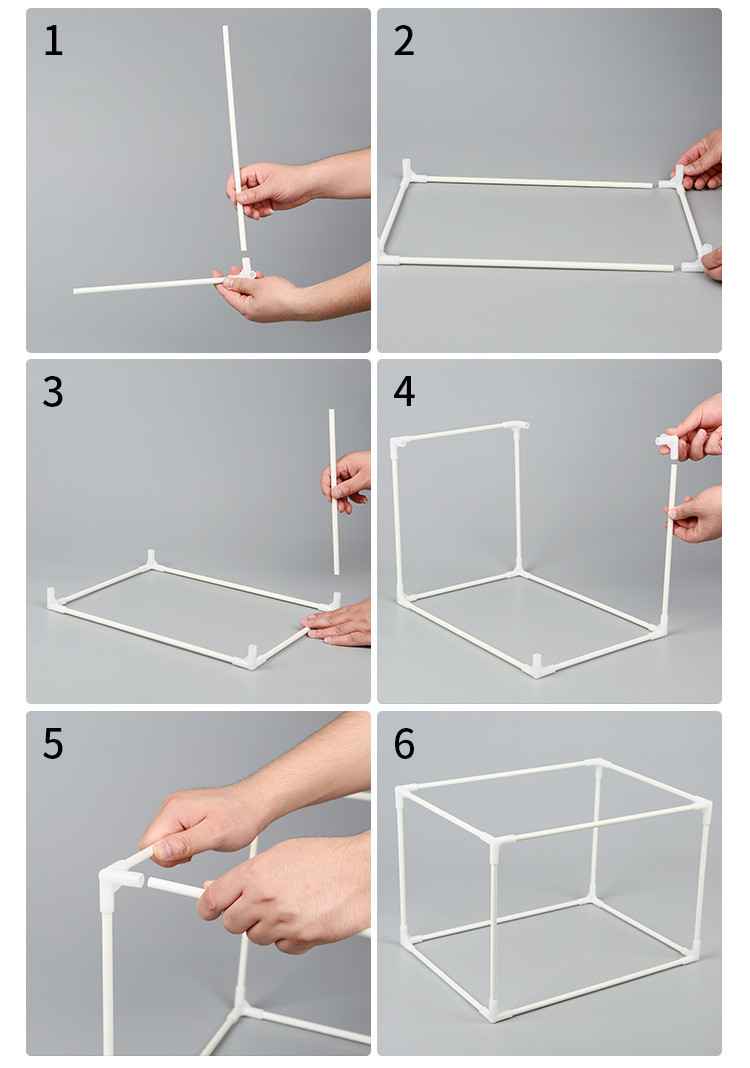 1

2

3

4

5

6