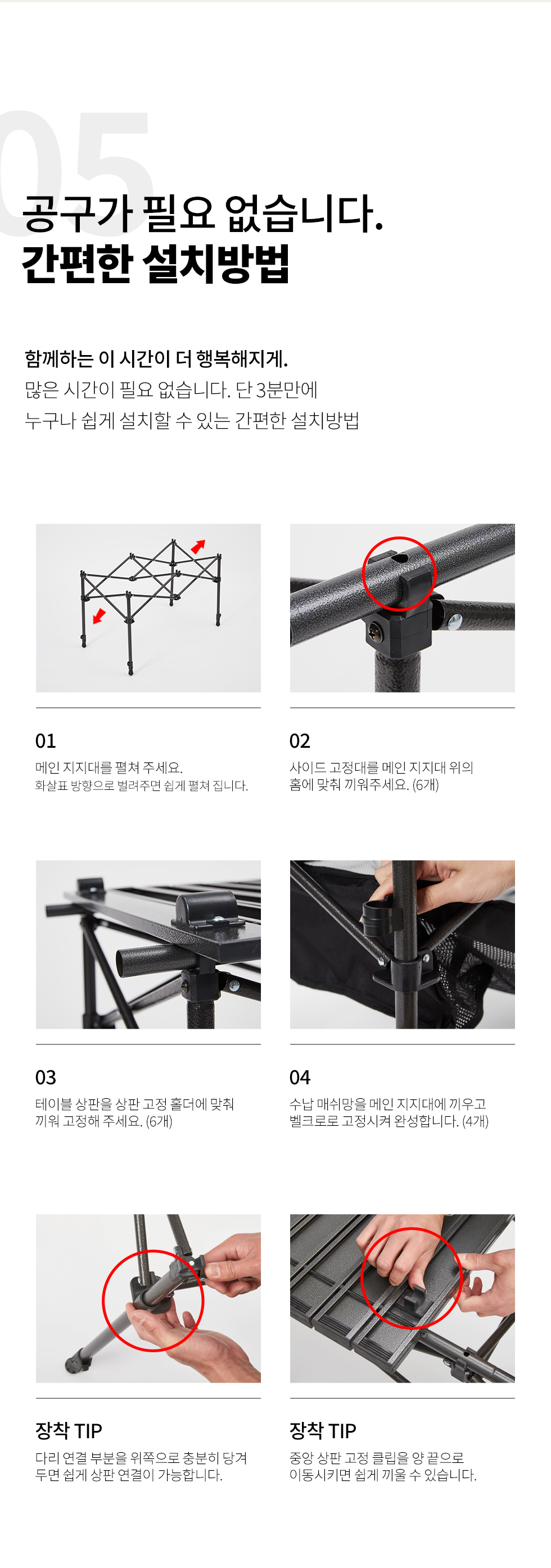 05

공구가 필요 없습니다.
간편한 설치방법

함께하는 이 시간이 더 행복해지게.
많은 시간이 필요 없습니다. 단 3분만에
누구나 쉽게 설치할 수 있는 간편한 설치방법

01
메인 지지대를 펼쳐 주세요.
화살표 방향으로 벌려주면 쉽게 펼쳐 집니다.

02
사이드 고정대를 메인 지지대 위의
홈에 맞춰 끼워주세요. (6개)

03
테이블 상판을 상판 고정 홀더에 맞춰
끼워 고정해 주세요. (6개)

04
수납 매쉬망을 메인 지지대에 끼우고
벨크로로 고정시켜 완성합니다. (4개)

장착 TIP
다리 연결 부분을 위쪽으로 충분히 당겨
두면 쉽게 상판 연결이 가능합니다.

장착 TIP
중앙 상판 고정 클립을 양 끝으로
이동시키면 쉽게 끼울 수 있습니다.