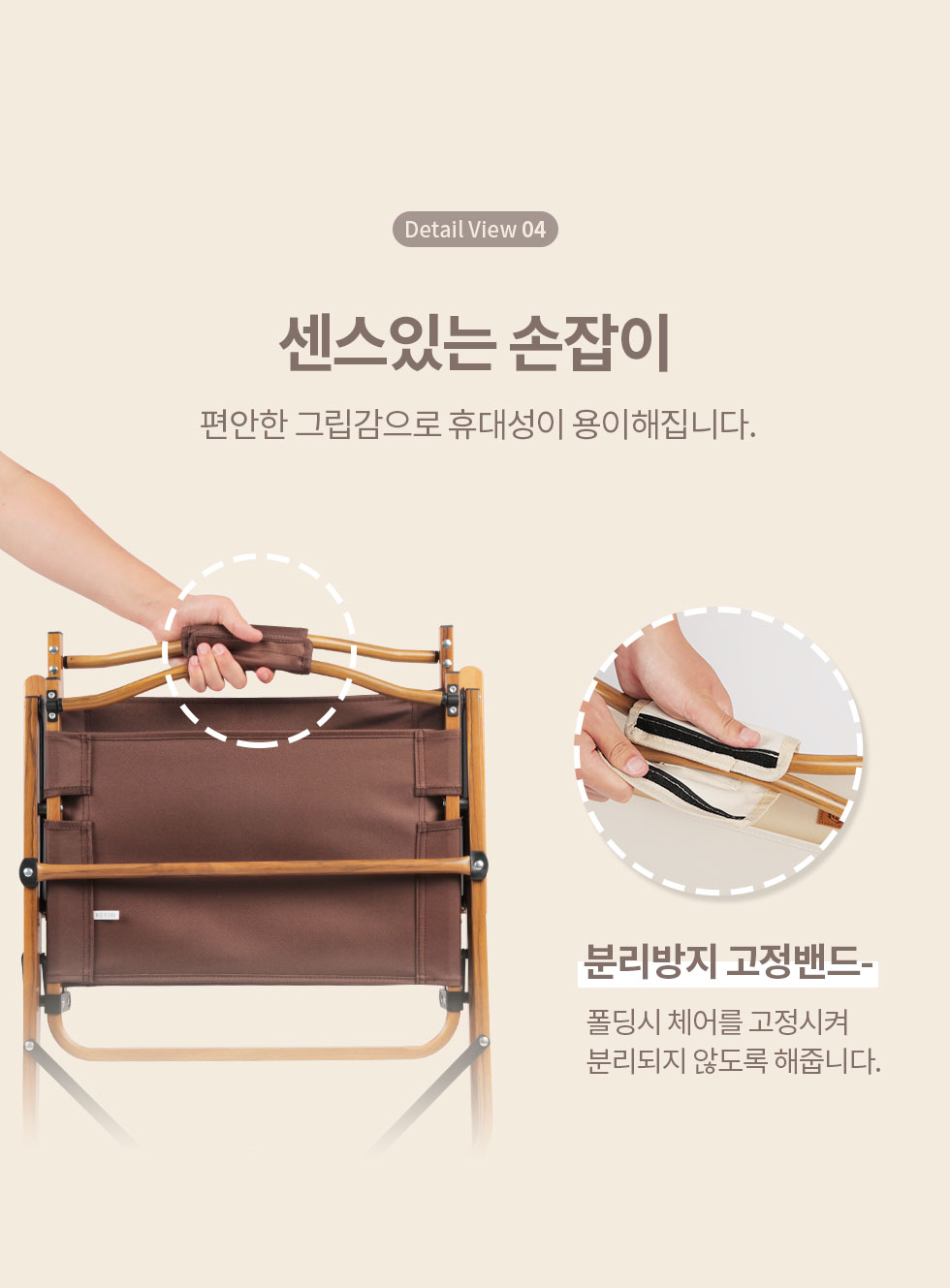 Detail View 04

센스있는 손잡이

편안한 그립감으로 휴대성이 용이해집니다.

분리방지 고정밴드-

폴딩시 체어를 고정시켜 분리되지 않도록 해줍니다.