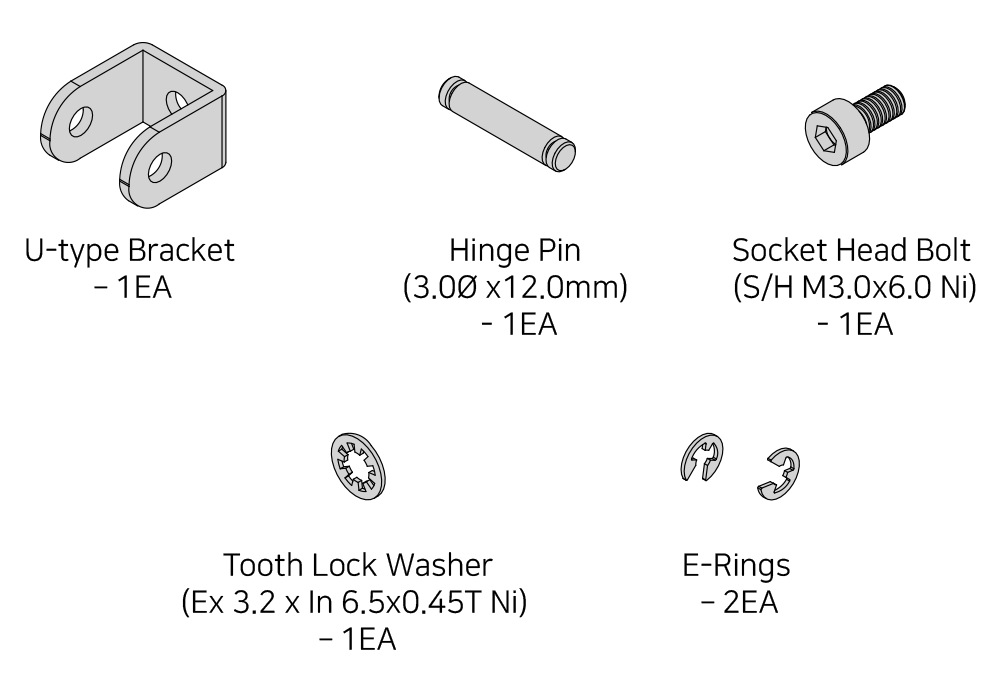 U-type Bracket
- 1EA

Hinge Pin
(3.0Ø x12.0mm)
- 1EA

Socket Head Bolt
(S/H M3.0x6.0 Ni)
- 1EA

Tooth Lock Washer
(Ex 3.2 x In 6.5x0.45T Ni)
- 1EA

E-Rings
- 2EA