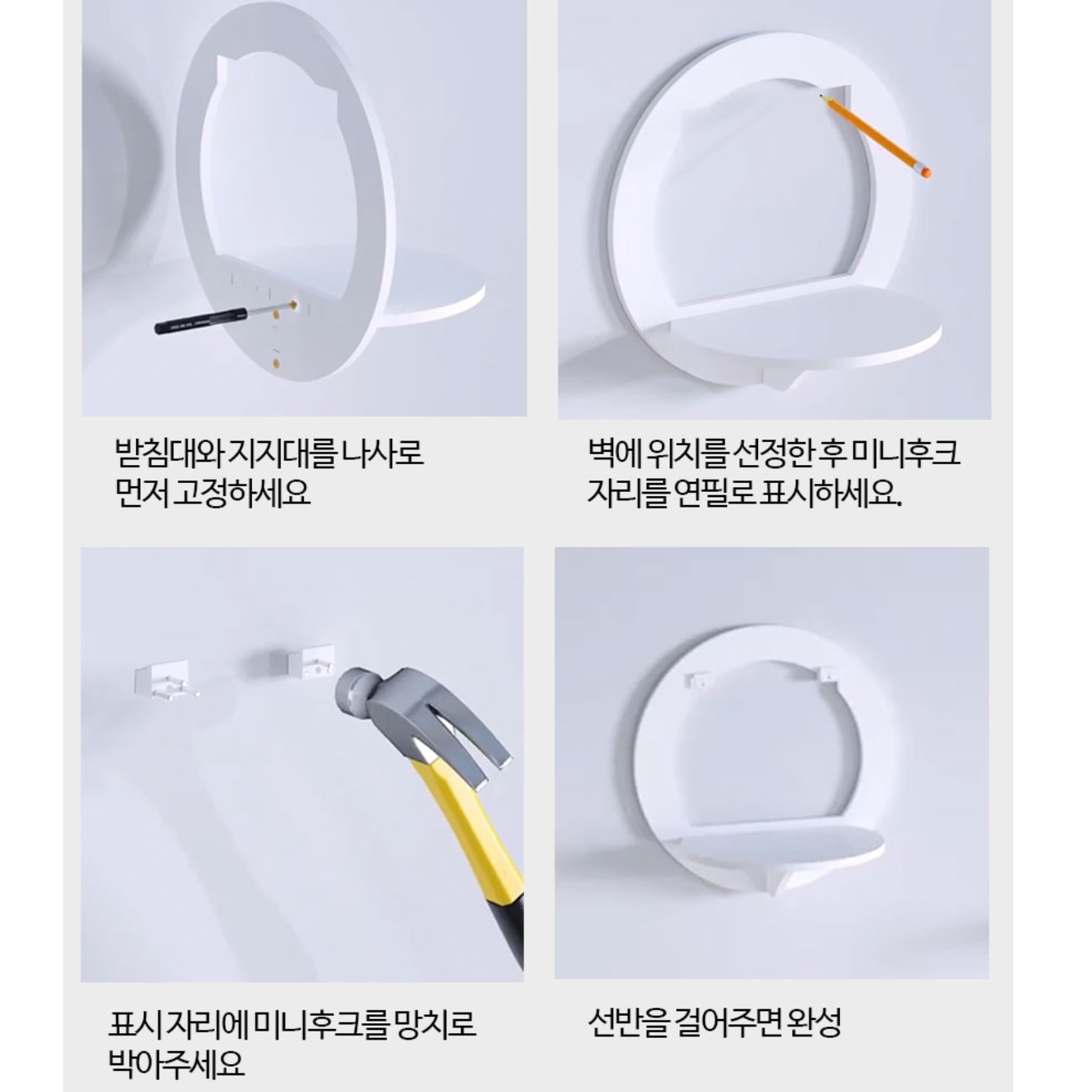 받침대와 지지대를 나사로 먼저 고정하세요

벽에 위치를 선정한 후 미니후크 자리를 연필로 표시하세요.

표시 자리에 미니후크를 망치로 박아주세요

선반을 걸어주면 완성