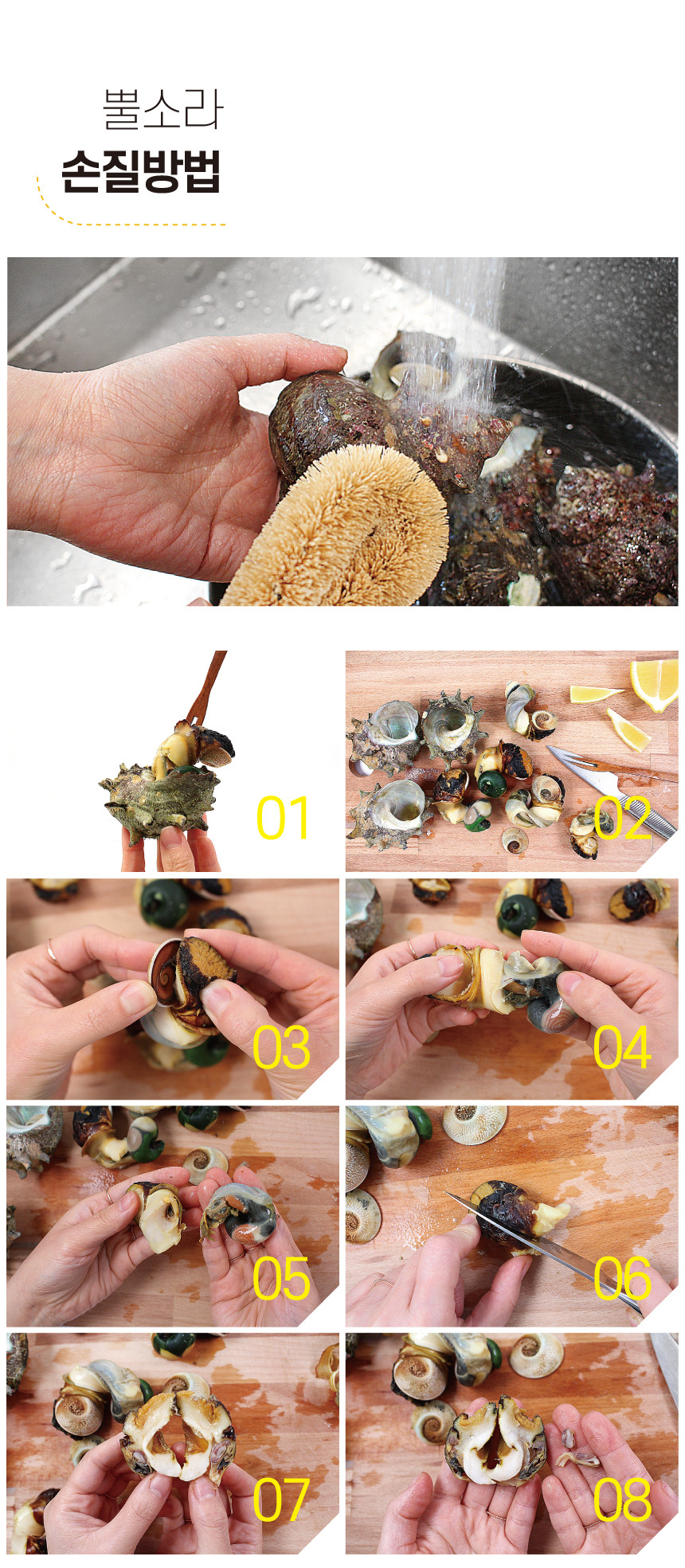 뿔소라
손질방법

01

02

03

04

05

06

07

08