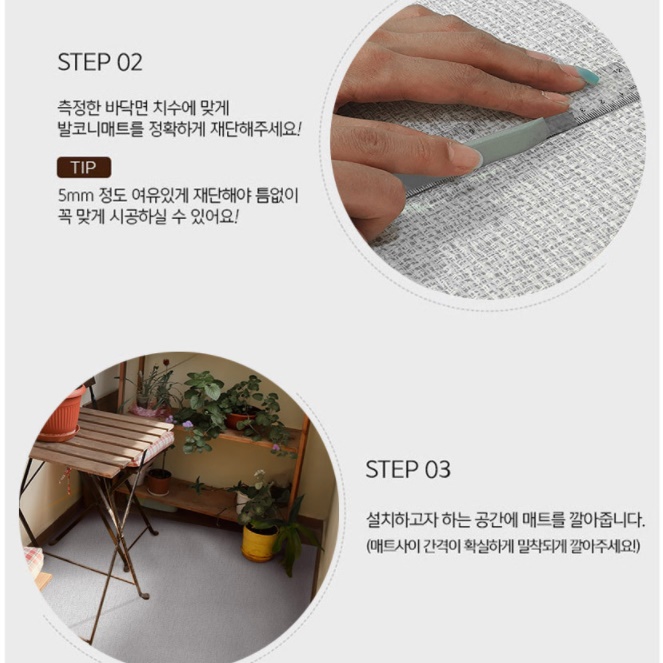 STEP 02

측정한 바닥면 치수에 맞게
발코니매트를 정확하게 재단해주세요!

TIP

5mm 정도 여유있게 재단해야 틈없이
꼭 맞게 시공하실 수 있어요!

STEP 03

설치하고자 하는 공간에 매트를 깔아줍니다.
(매트사이 간격이 확실하게 밀착되게 깔아주세요!)