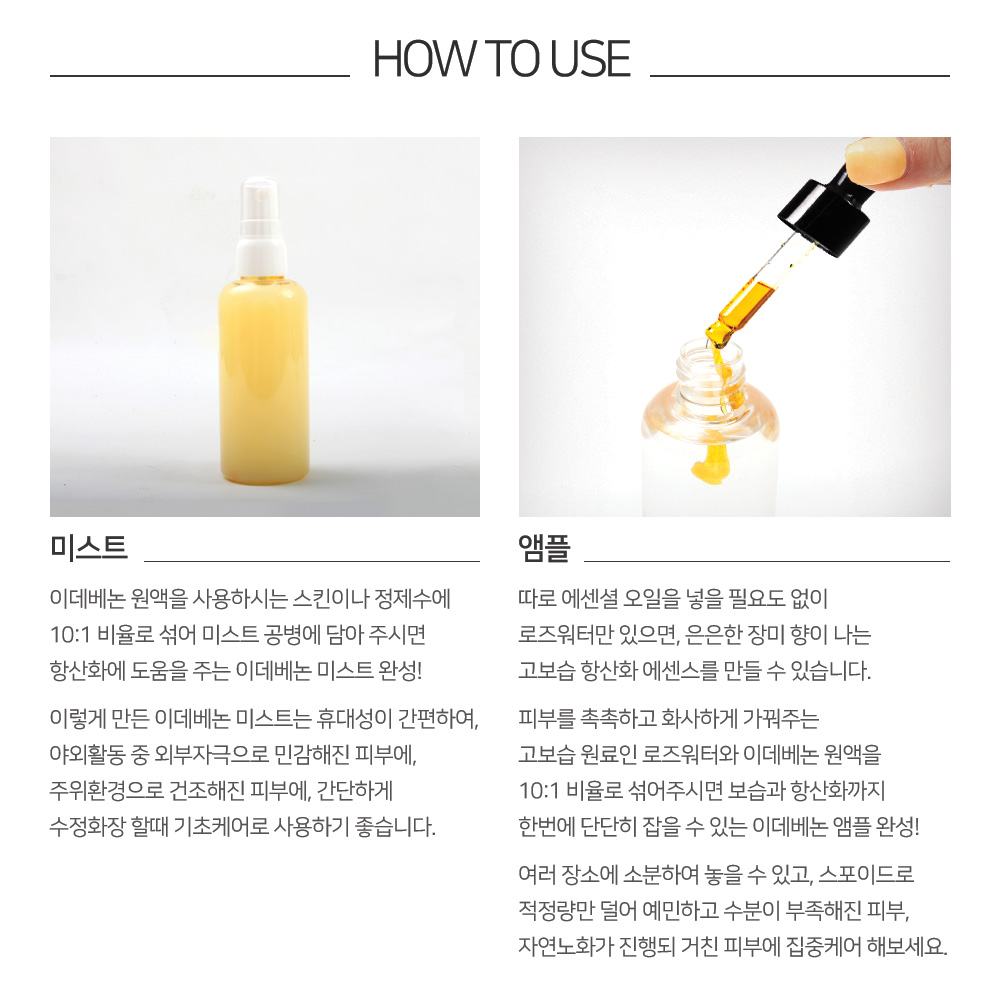 HOW TO USE

미스트

이데베논 원액을 사용하시는 스킨이나 정제수에 10:1 비율로 섞어 미스트 공병에 담아 주시면 항산화에 도움을 주는 이데베논 미스트 완성!

이렇게 만든 이데베논 미스트는 휴대성이 간편하여, 야외활동 중 외부자극으로 민감해진 피부에, 주위환경으로 건조해진 피부에, 간단하게 수정화장 할때 기초케어로 사용하기 좋습니다.

앰플

따로 에센셜 오일을 넣을 필요도 없이 로즈워터만 있으면, 은은한 장미 향이 나는 고보습 항산화 에센스를 만들 수 있습니다.

피부를 촉촉하고 화사하게 가꿔주는 고보습 원료인 로즈워터와 이데베논 원액을 10:1 비율로 섞어주시면 보습과 항산화까지 한번에 단단히 잡을 수 있는 이데베논 앰플 완성!

여러 장소에 소분하여 놓을 수 있고, 스포이드로 적정량만 덜어 예민하고 수분이 부족해진 피부, 자연노화가 진행되 거친 피부에 집중케어 해보세요.