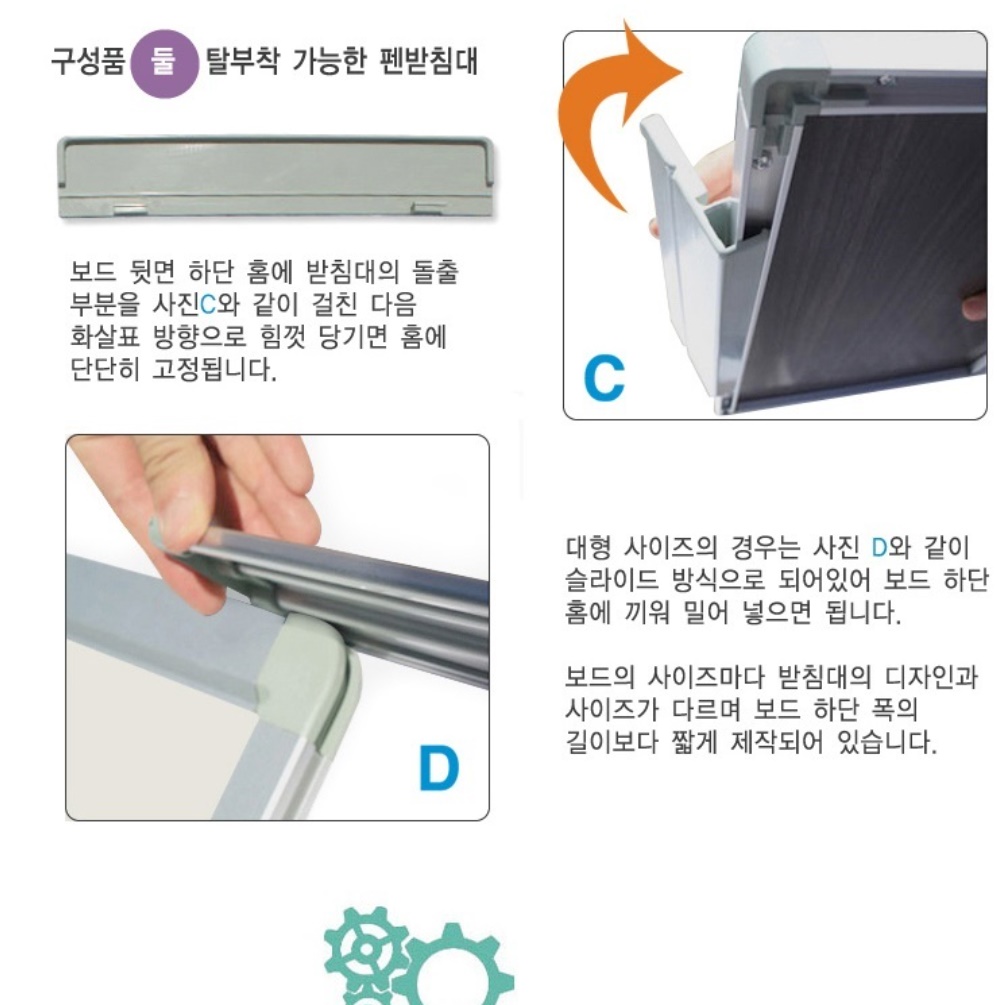 구성품 둘 탈부착 가능한 펜받침대

보드 뒷면 하단 홈에 받침대의 돌출 부분을 사진C와 같이 걸친 다음 화살표 방향으로 힘껏 당기면 홈에 단단히 고정됩니다.

C

D

대형 사이즈의 경우는 사진 D와 같이 슬라이드 방식으로 되어있어 보드 하단 홈에 끼워 밀어 넣으면 됩니다.

보드의 사이즈마다 받침대의 디자인과 사이즈가 다르며 보드 하단 폭의 길이보다 짧게 제작되어 있습니다.