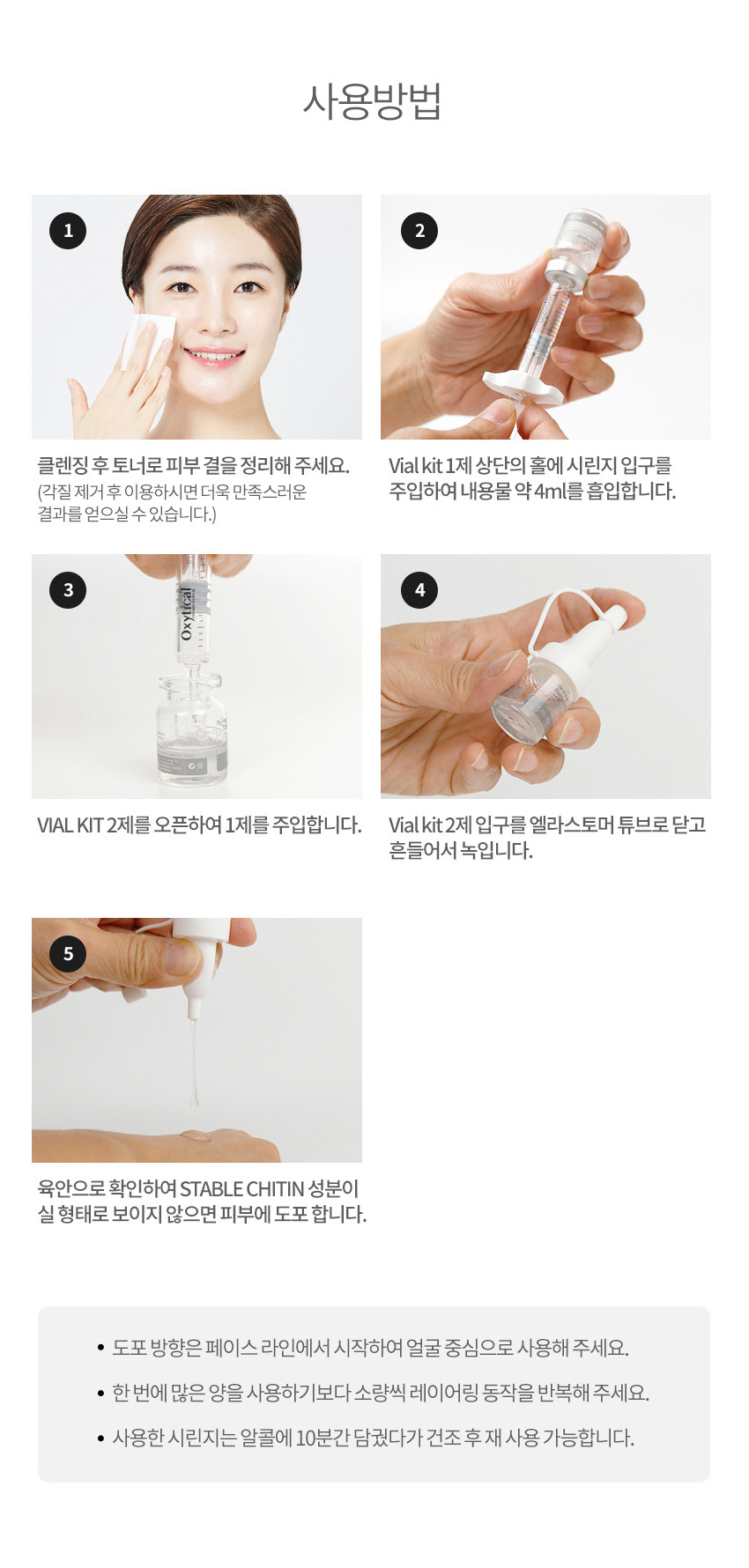 사용방법

1

클렌징 후 토너로 피부 결을 정리해 주세요.
(각질 제거 후 이용하시면 더욱 만족스러운 결과를 얻으실 수 있습니다.)

2

Vial kit 1제 상단의 홀에 시린지 입구를 주입하여 내용물 약 4ml를 흡입합니다.

3

Oxytical

VIAL KIT 2제를 오픈하여 1제를 주입합니다.

4

Vial kit 2제 입구를 엘라스토머 튜브로 닫고 흔들어서 녹입니다.

5

육안으로 확인하여 STABLE CHITIN 성분이 실 형태로 보이지 않으면 피부에 도포 합니다.

• 도포 방향은 페이스 라인에서 시작하여 얼굴 중심으로 사용해 주세요.
• 한 번에 많은 양을 사용하기보다 소량씩 레이어링 동작을 반복해 주세요.
• 사용한 시린지는 알콜에 10분간 담궜다가 건조 후 재 사용 가능합니다.