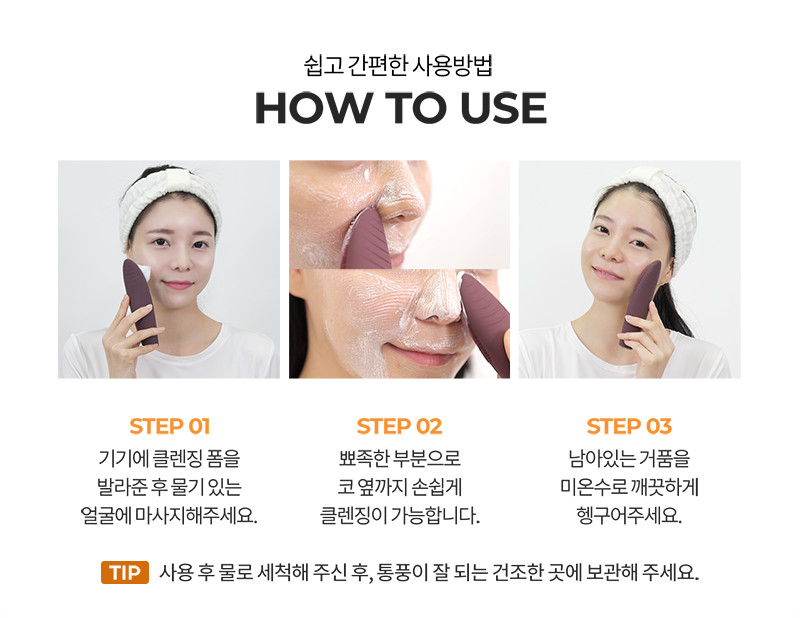 쉽고 간편한 사용방법
HOW TO USE

STEP 01
기기에 클렌징 폼을 발라준 후 물기 있는 얼굴에 마사지해주세요.

STEP 02
뾰족한 부분으로 코 옆까지 손쉽게 클렌징이 가능합니다.

STEP 03
남아있는 거품을 미온수로 깨끗하게 헹구어주세요.

TIP 사용 후 물로 세척해 주신 후, 통풍이 잘 되는 건조한 곳에 보관해 주세요.