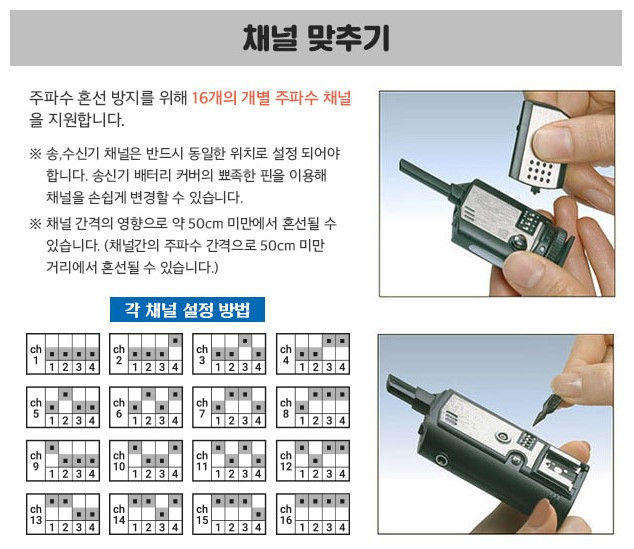 채널 맞추기

주파수 혼선 방지를 위해 16개의 개별 주파수 채널을 지원합니다.

※ 송,수신기 채널은 반드시 동일한 위치로 설정 되어야 합니다. 송신기 배터리 커버의 뾰족한 핀을 이용해 채널을 손쉽게 변경할 수 있습니다.

※ 채널 간격의 영향으로 약 50cm 미만에서 혼선될 수 있습니다. (채널간의 주파수 간격으로 50cm 미만 거리에서 혼선될 수 있습니다.)

각 채널 설정 방법

ch 1 1 2 3 4
ch 2 1 2 3 4
ch 3 1 2 3 4
ch 4 1 2 3 4
ch 5 1 2 3 4
ch 6 1 2 3 4
ch 7 1 2 3 4
ch 8 1 2 3 4
ch 9 1 2 3 4
ch 10 1 2 3 4
ch 11 1 2 3 4
ch 12 1 2 3 4
ch 13 1 2 3 4
ch 14 1 2 3 4
ch 15 1 2 3 4
ch 16 1 2 3 4