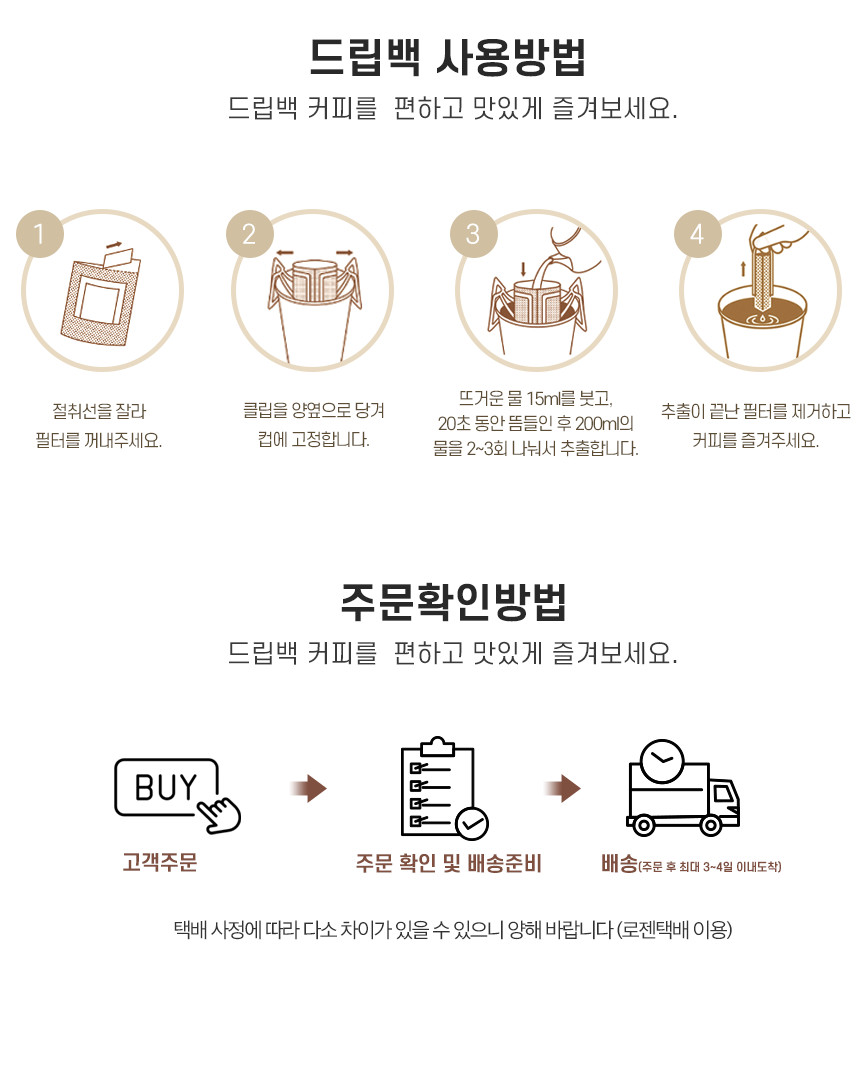 드립백 사용방법
드립백 커피를 편하고 맛있게 즐겨보세요.

1
절취선을 잘라 필터를 꺼내주세요.

2
클립을 양옆으로 당겨 컵에 고정합니다.

3
뜨거운 물 15ml를 붓고, 20초 동안 뜸들인 후 200ml의 물을 2~3회 나눠서 추출합니다.

4
추출이 끝난 필터를 제거하고 커피를 즐겨주세요.

주문확인방법
드립백 커피를 편하고 맛있게 즐겨보세요.

BUY
고객주문

주문 확인 및 배송준비

배송(주문 후 최대 3~4일 이내도착)

택배 사정에 따라 다소 차이가 있을 수 있으니 양해 바랍니다 (로젠택배 이용)