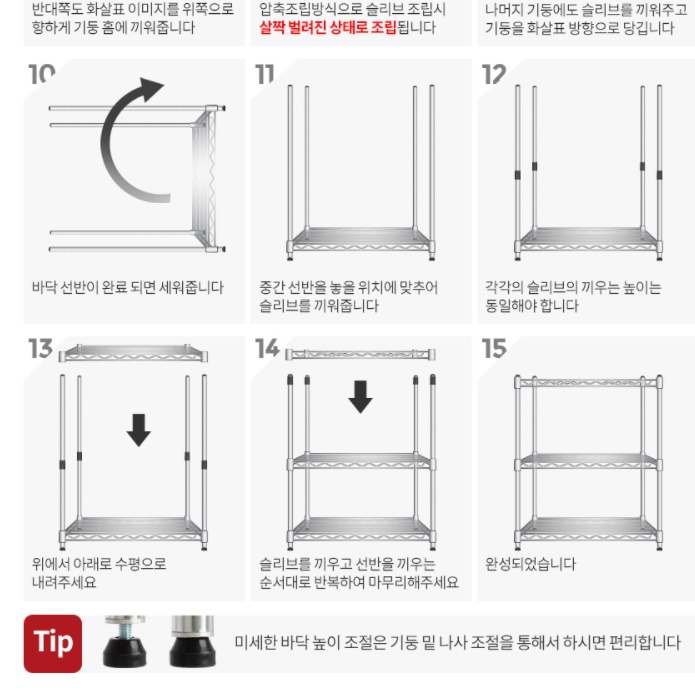 반대쪽도 화살표 이미지를 위쪽으로 향하게 기둥 홈에 끼워줍니다

압축조립방식으로 슬리브 조립시 살짝 벌려진 상태로 조립됩니다

나머지 기둥에도 슬리브를 끼워주고 기둥을 화살표 방향으로 당깁니다

10

바닥 선반이 완료 되면 세워줍니다

11

중간 선반을 놓을 위치에 맞추어 슬리브를 끼워줍니다

12

각각의 슬리브의 끼우는 높이는 동일해야 합니다

13

위에서 아래로 수평으로 내려주세요

14

슬리브를 끼우고 선반을 끼우는 순서대로 반복하여 마무리해주세요

15

완성되었습니다

Tip

미세한 바닥 높이 조절은 기둥 밑 나사 조절을 통해서 하시면 편리합니다