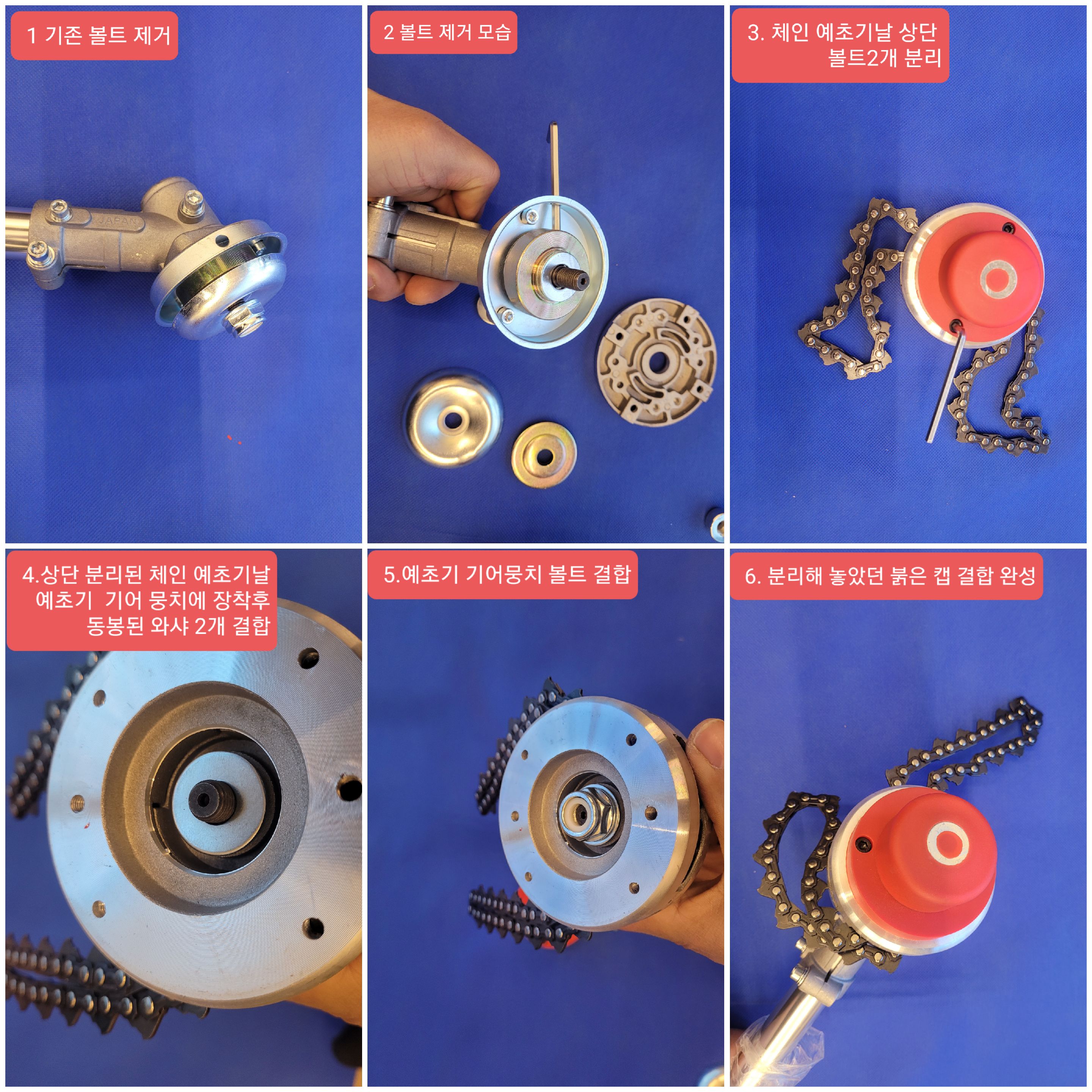 1 기존 볼트 제거

JAPAN

2 볼트 제거 모습

3. 체인 예초기날 상단 볼트2개 분리

4.상단 분리된 체인 예초기날 예초기 기어 뭉치에 장착후 동봉된 와샤 2개 결합

5.예초기 기어뭉치 볼트 결합

6. 분리해 놓았던 붉은 캡 결합 완성