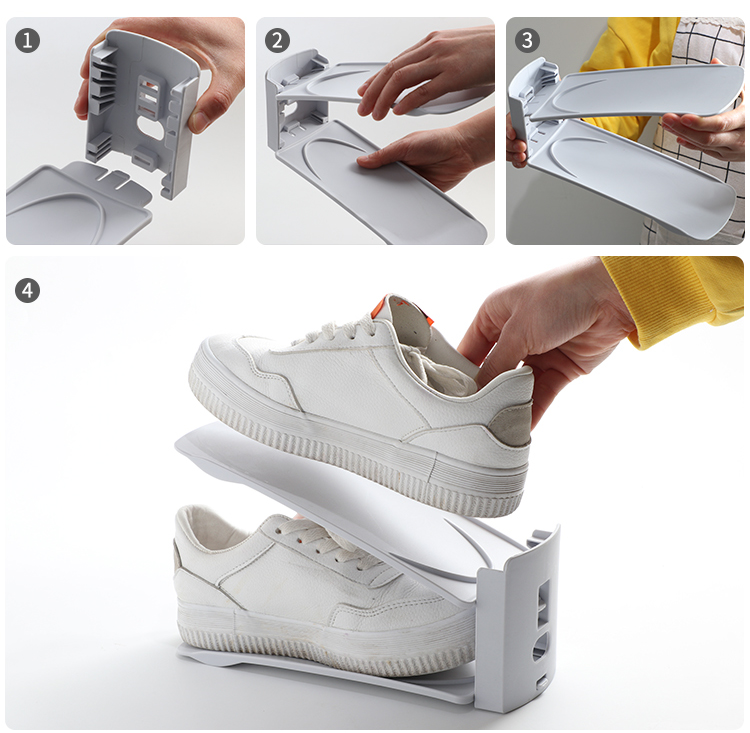 1

2

3

4