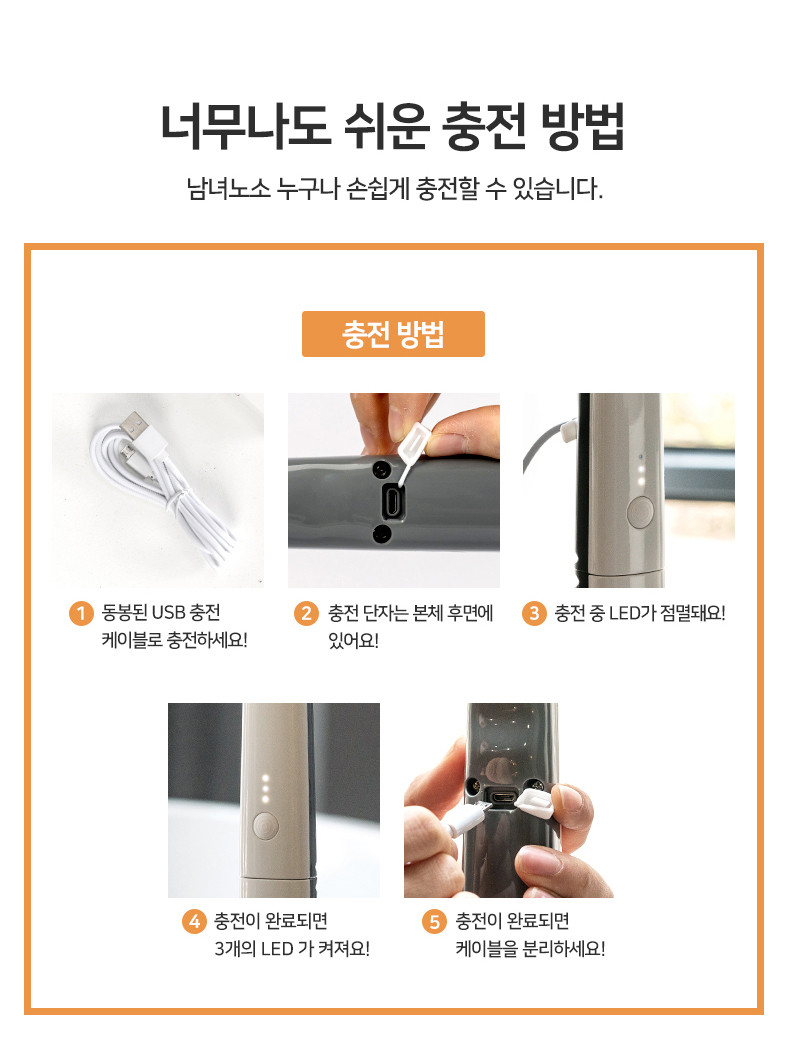 너무나도 쉬운 충전 방법

남녀노소 누구나 손쉽게 충전할 수 있습니다.

충전 방법

1 동봉된 USB 충전 케이블로 충전하세요!

2 충전 단자는 본체 후면에 있어요!

3 충전 중 LED가 점멸돼요!

4 충전이 완료되면 3개의 LED 가 켜져요!

5 충전이 완료되면 케이블을 분리하세요!