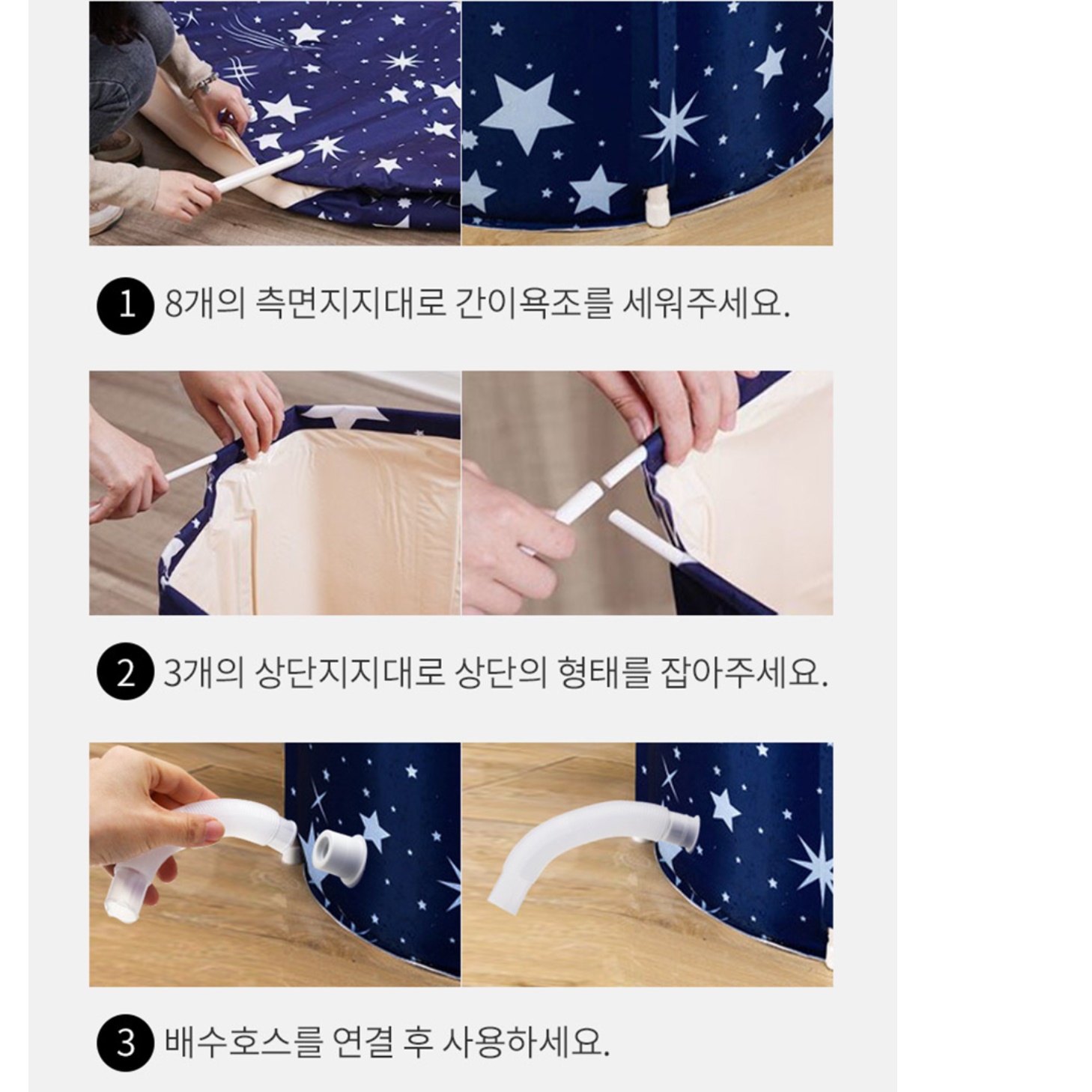 1 8개의 측면지지대로 간이욕조를 세워주세요.

2 3개의 상단지지대로 상단의 형태를 잡아주세요.

3 배수호스를 연결 후 사용하세요.