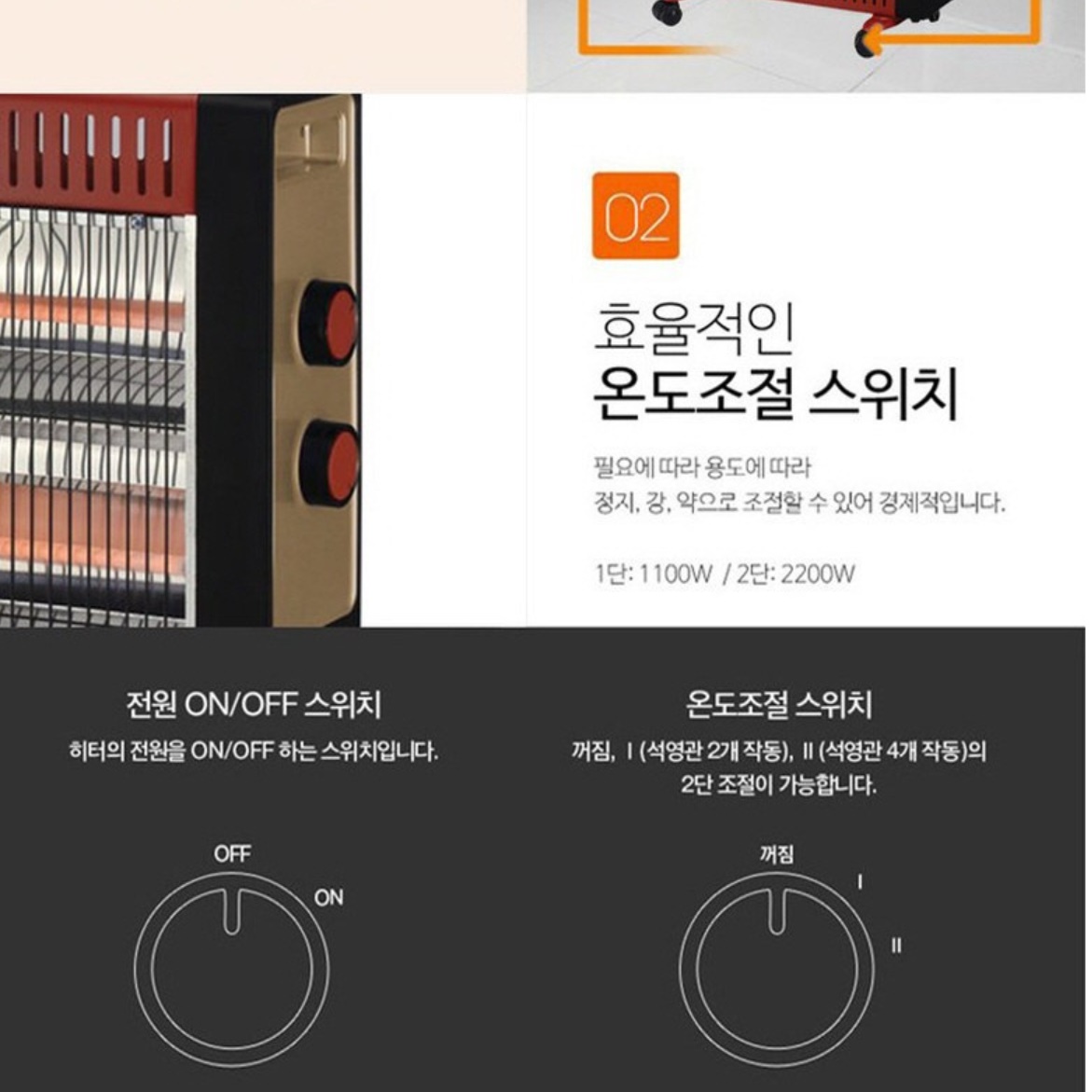 02

효율적인
온도조절 스위치

필요에 따라 용도에 따라
정지, 강, 약으로 조절할 수 있어 경제적입니다.

1단: 1100W / 2단: 2200W

전원 ON/OFF 스위치
히터의 전원을 ON/OFF 하는 스위치입니다.

OFF
ON

온도조절 스위치
꺼짐, I (석영관 2개 작동), II (석영관 4개 작동)의 2단 조절이 가능합니다.

꺼짐
I
II