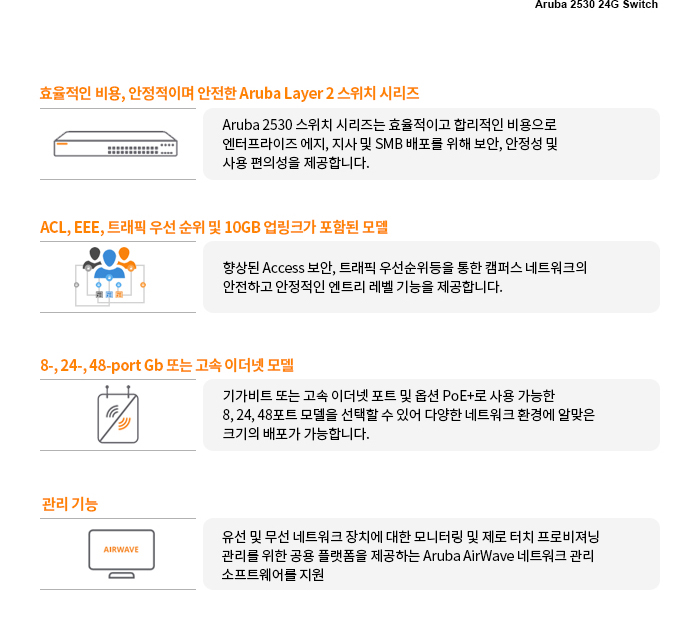 Aruba 2530 24G Switch

효율적인 비용, 안정적이며 안전한 Aruba Layer 2 스위치 시리즈

Aruba 2530 스위치 시리즈는 효율적이고 합리적인 비용으로 엔터프라이즈 에지, 지사 및 SMB 배포를 위해 보안, 안정성 및 사용 편의성을 제공합니다.

ACL, EEE, 트래픽 우선 순위 및 10GB 업링크가 포함된 모델

향상된 Access 보안, 트래픽 우선순위등을 통한 캠퍼스 네트워크의 안전하고 안정적인 엔트리 레벨 기능을 제공합니다.

8-, 24-, 48-port Gb 또는 고속 이더넷 모델

기가비트 또는 고속 이더넷 포트 및 옵션 PoE+로 사용 가능한 8, 24, 48포트 모델을 선택할 수 있어 다양한 네트워크 환경에 알맞은 크기의 배포가 가능합니다.

관리 기능

AIRWAVE

유선 및 무선 네트워크 장치에 대한 모니터링 및 제로 터치 프로비져닝 관리를 위한 공용 플랫폼을 제공하는 Aruba AirWave 네트워크 관리 소프트웨어를 지원