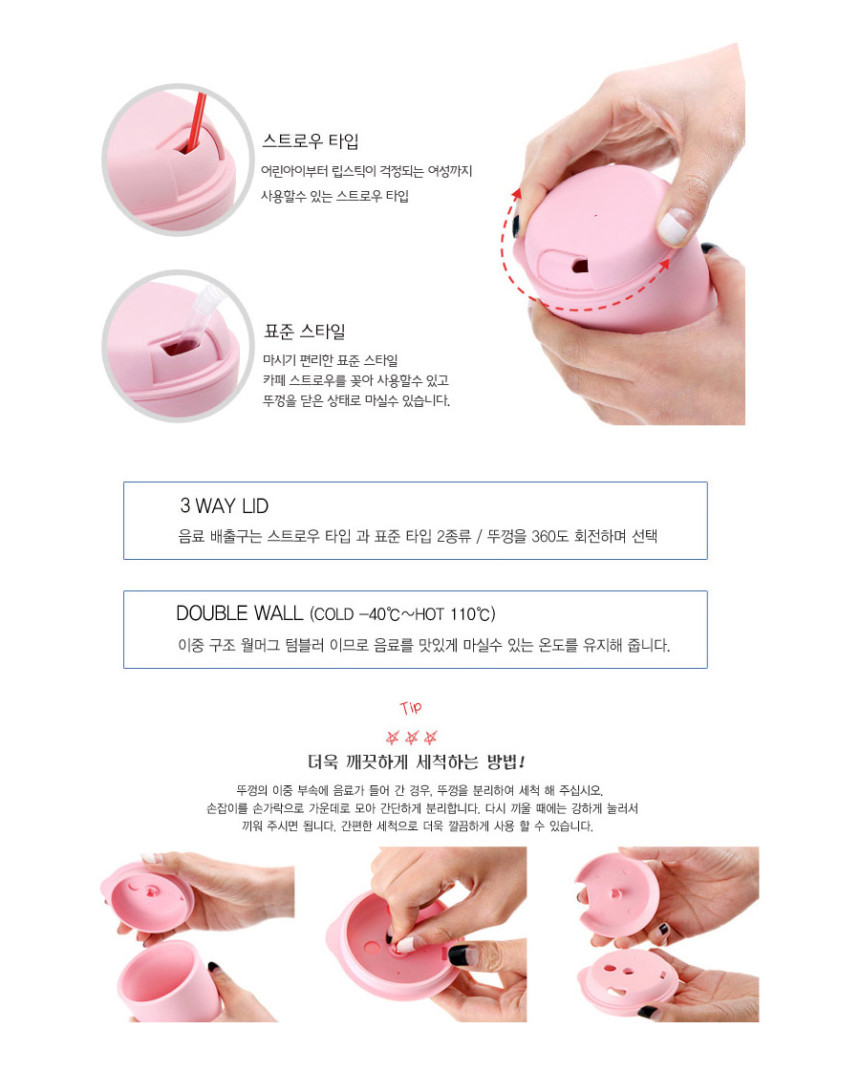 스트로우 타입
어린아이부터 립스틱이 걱정되는 여성까지 사용할수 있는 스트로우 타입

표준 스타일
마시기 편리한 표준 스타일
카페 스트로우를 꽂아 사용할수 있고 뚜껑을 닫은 상태로 마실수 있습니다.

3 WAY LID
음료 배출구는 스트로우 타입 과 표준 타입 2종류 / 뚜껑을 360도 회전하며 선택

DOUBLE WALL (COLD -40℃~HOT 110℃)
이중 구조 월머그 텀블러 이므로 음료를 맛있게 마실수 있는 온도를 유지해 줍니다.

Tip
더욱 깨끗하게 세척하는 방법!
뚜껑의 이중 부속에 음료가 들어 간 경우, 뚜껑을 분리하여 세척 해 주십시오.
손잡이를 손가락으로 가운데로 모아 간단하게 분리합니다. 다시 끼울 때에는 강하게 눌러서 끼워 주시면 됩니다. 간편한 세척으로 더욱 깔끔하게 사용 할 수 있습니다.