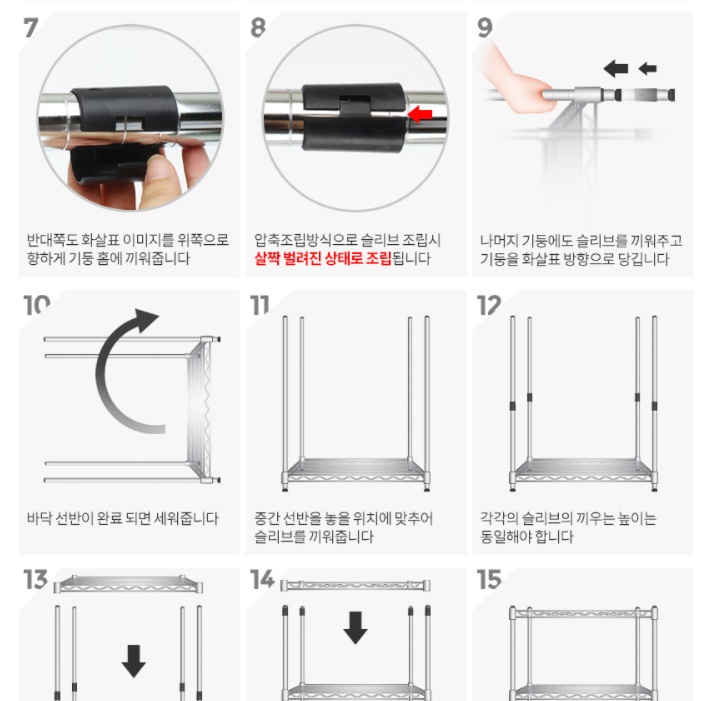 7

반대쪽도 화살표 이미지를 위쪽으로 향하게 기둥 홈에 끼워줍니다

8

압축조립방식으로 슬리브 조립시 살짝 벌려진 상태로 조립됩니다

9

나머지 기둥에도 슬리브를 끼워주고 기둥을 화살표 방향으로 당깁니다

10

바닥 선반이 완료 되면 세워줍니다

11

중간 선반을 놓을 위치에 맞추어 슬리브를 끼워줍니다

12

각각의 슬리브의 끼우는 높이는 동일해야 합니다

13

14

15