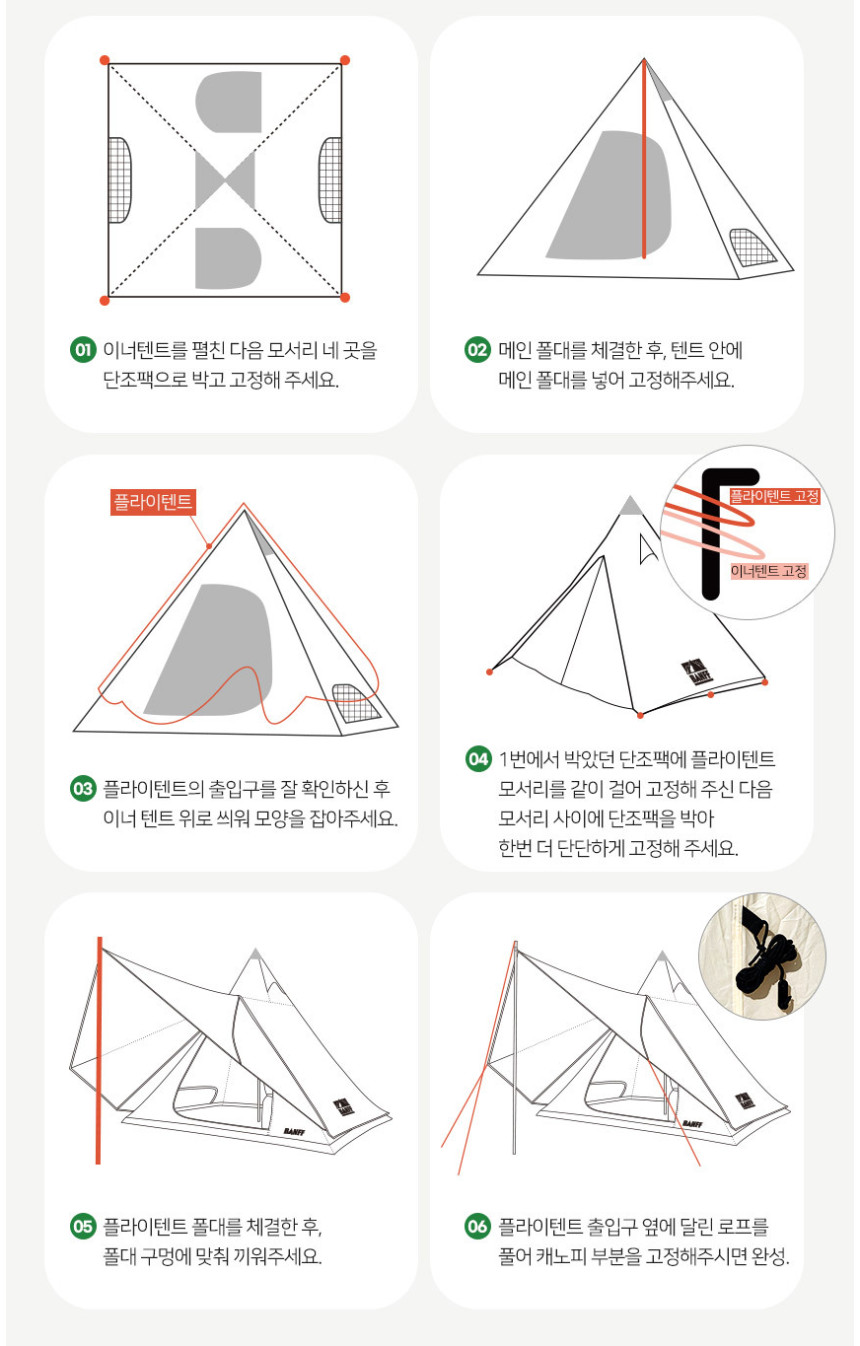 01 이너텐트를 펼친 다음 모서리 네 곳을 단조팩으로 박고 고정해 주세요.

02 메인 폴대를 체결한 후, 텐트 안에 메인 폴대를 넣어 고정해주세요.

플라이텐트

03 플라이텐트의 출입구를 잘 확인하신 후 이너 텐트 위로 씌워 모양을 잡아주세요.

플라이텐트 고정

이너텐트 고정

BANFF

04 1번에서 박았던 단조팩에 플라이텐트 모서리를 같이 걸어 고정해 주신 다음 모서리 사이에 단조팩을 박아 한번 더 단단하게 고정해 주세요.

BANFF

05 플라이텐트 폴대를 체결한 후, 폴대 구멍에 맞춰 끼워주세요.

BANFF

06 플라이텐트 출입구 옆에 달린 로프를 풀어 캐노피 부분을 고정해주시면 완성.