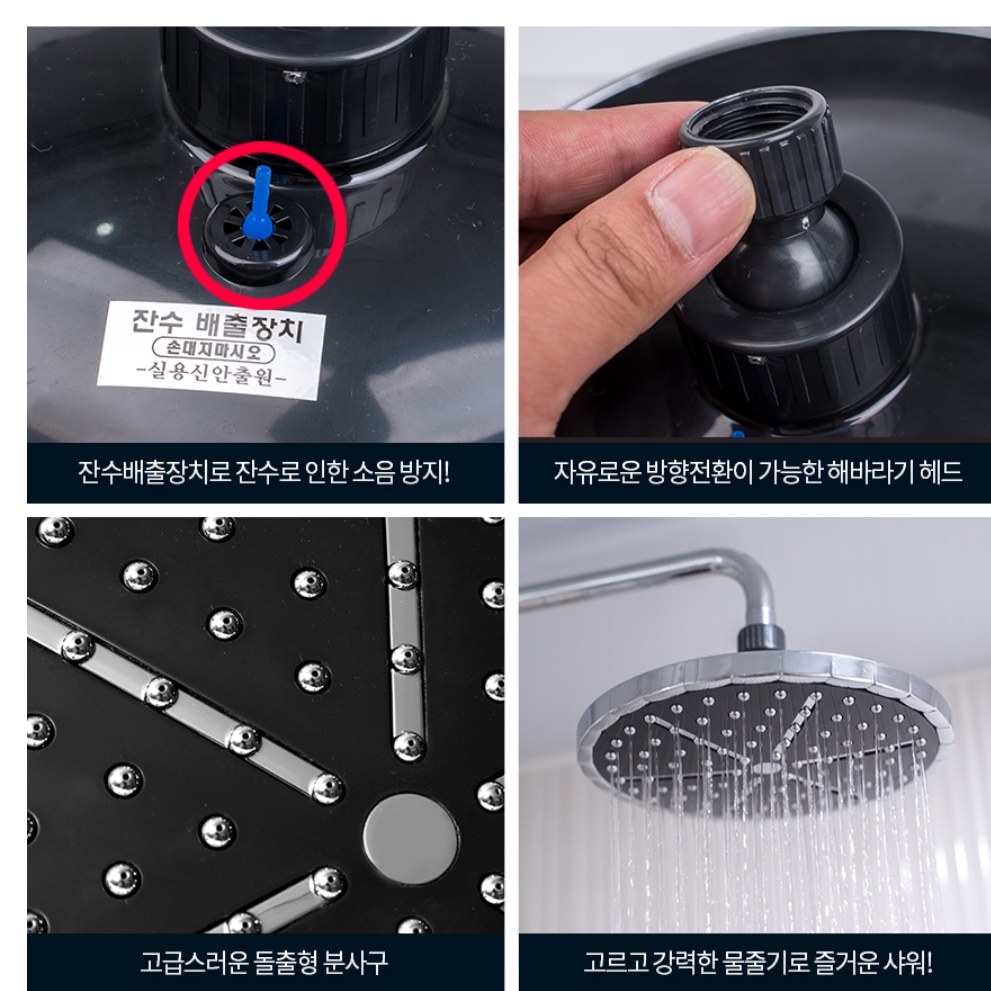 잔수 배출장치
손대지마시오
-실용신안출원-

잔수배출장치로 잔수로 인한 소음 방지!

자유로운 방향전환이 가능한 해바라기 헤드

고급스러운 돌출형 분사구

고르고 강력한 물줄기로 즐거운 샤워!