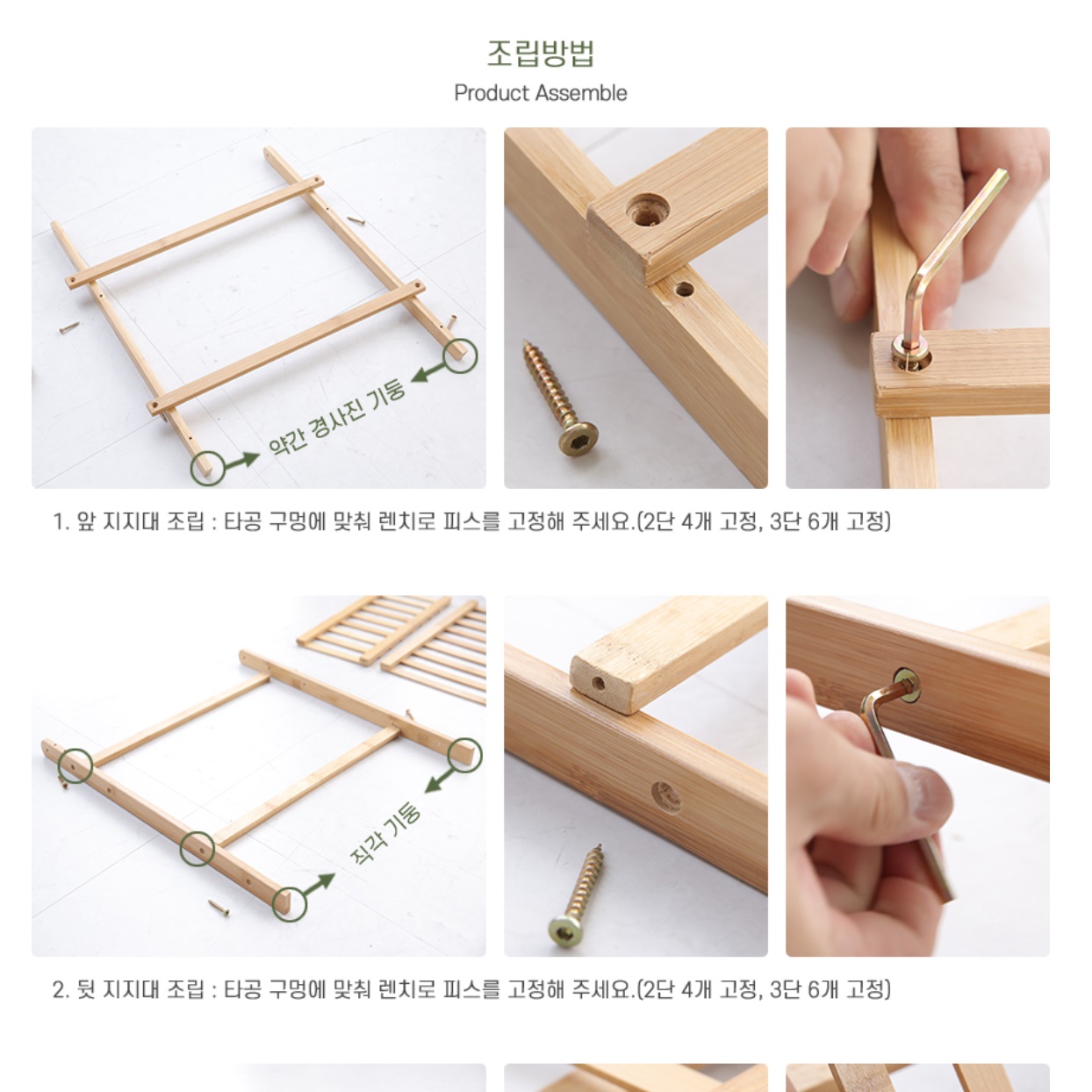 조립방법
Product Assemble

약간 경사진 기둥

1. 앞 지지대 조립 : 타공 구멍에 맞춰 렌치로 피스를 고정해 주세요.(2단 4개 고정, 3단 6개 고정)

직각 기둥

2. 뒷 지지대 조립 : 타공 구멍에 맞춰 렌치로 피스를 고정해 주세요.(2단 4개 고정, 3단 6개 고정)