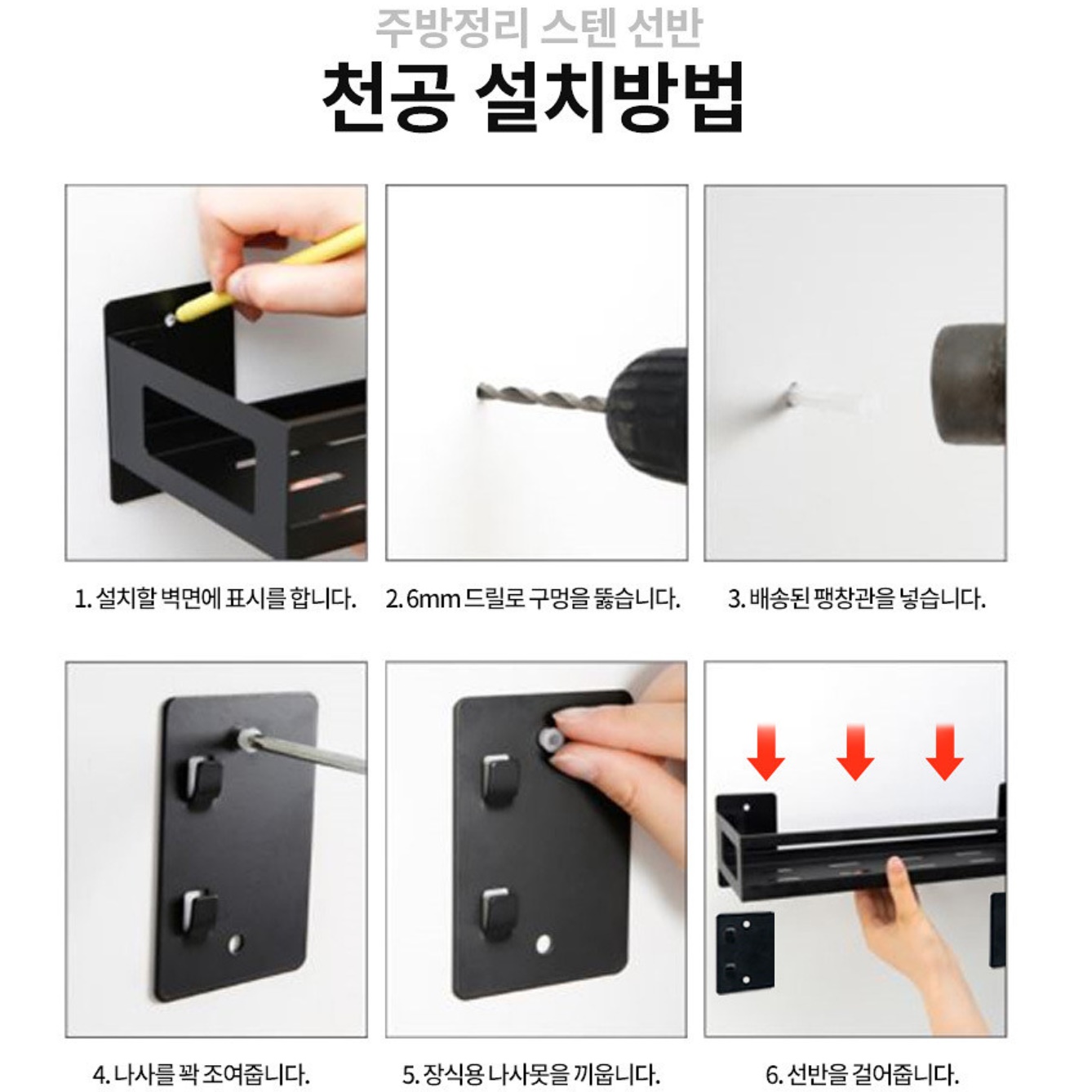 주방정리 스텐 선반

천공 설치방법

1. 설치할 벽면에 표시를 합니다.

2. 6mm 드릴로 구멍을 뚫습니다.

3. 배송된 팽창관을 넣습니다.

4. 나사를 꽉 조여줍니다.

5. 장식용 나사못을 끼웁니다.

6. 선반을 걸어줍니다.