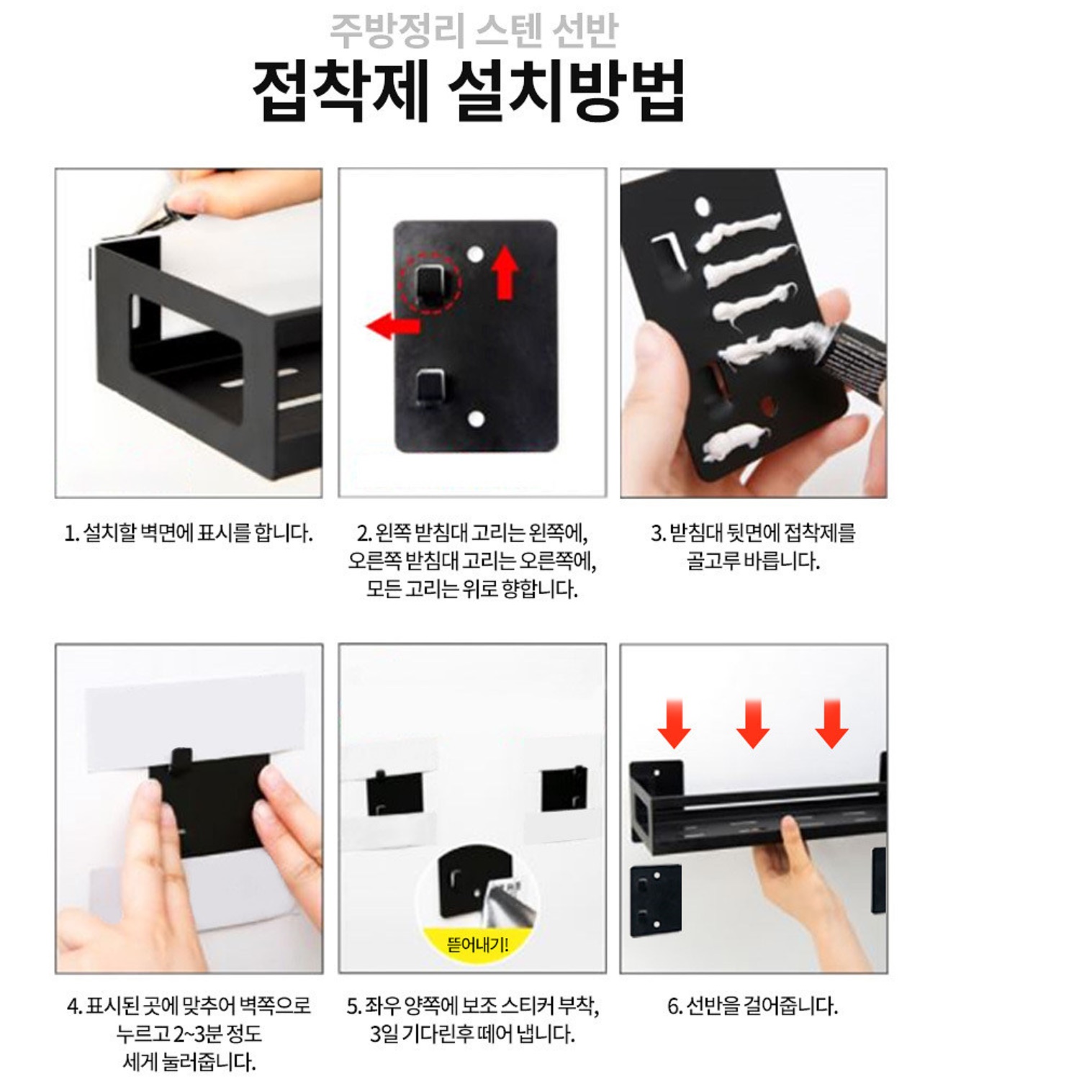 주방정리 스텐 선반
접착제 설치방법

1. 설치할 벽면에 표시를 합니다.

2. 왼쪽 받침대 고리는 왼쪽에, 오른쪽 받침대 고리는 오른쪽에, 모든 고리는 위로 향합니다.

3. 받침대 뒷면에 접착제를 골고루 바릅니다.

뜯어내기!

4. 표시된 곳에 맞추어 벽쪽으로 누르고 2~3분 정도 세게 눌러줍니다.

5. 좌우 양쪽에 보조 스티커 부착, 3일 기다린후 떼어 냅니다.

6. 선반을 걸어줍니다.