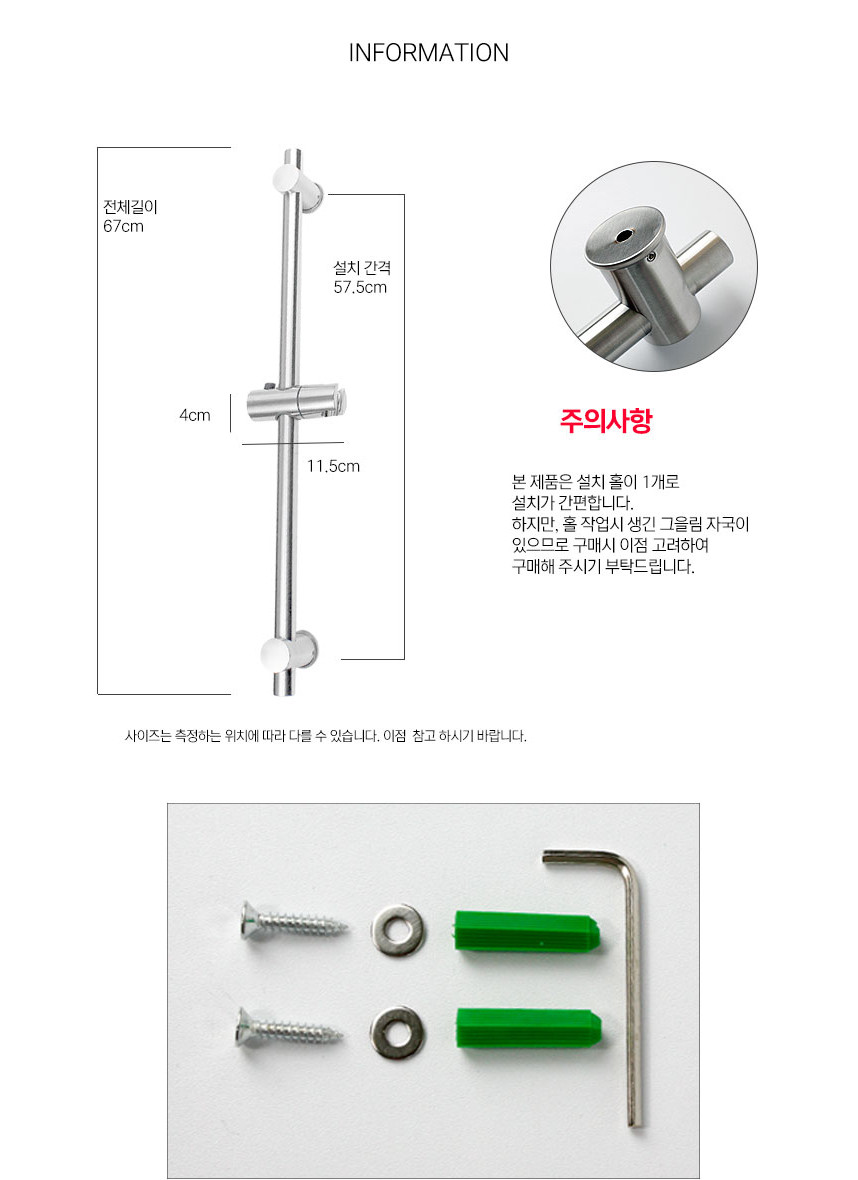 INFORMATION

전체길이
67cm

설치 간격
57.5cm

4cm

11.5cm

주의사항

본 제품은 설치 홀이 1개로
설치가 간편합니다.
하지만, 홀 작업시 생긴 그을림 자국이
있으므로 구매시 이점 고려하여
구매해 주시기 부탁드립니다.

사이즈는 측정하는 위치에 따라 다를 수 있습니다. 이점 참고 하시기 바랍니다.